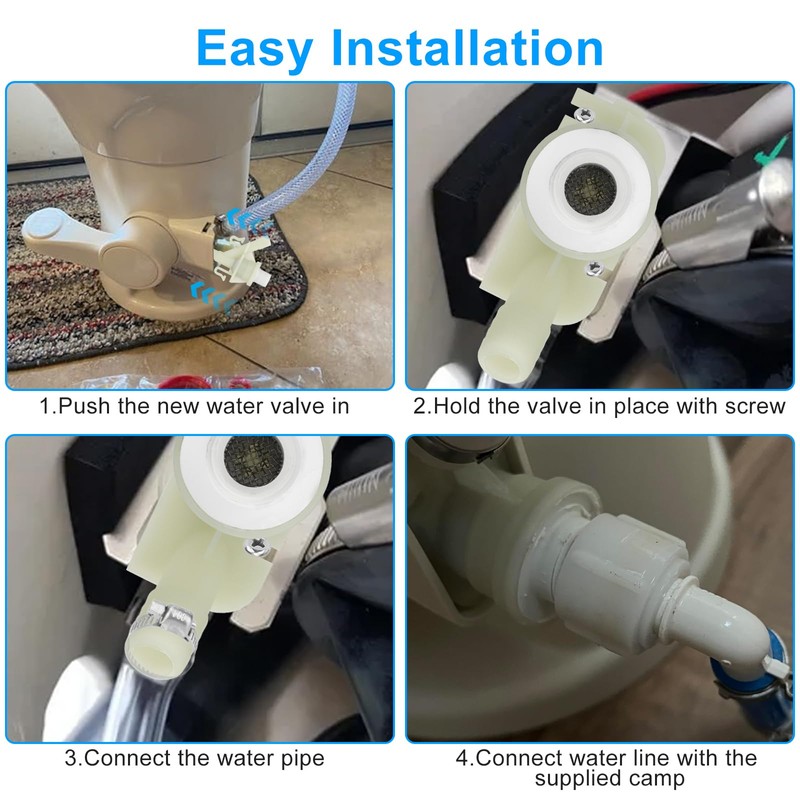 Easy Installation

1.Push the new water valve in

2.Hold the valve in place with screw

3.Connect the water pipe

4.Connect water line with the supplied camp