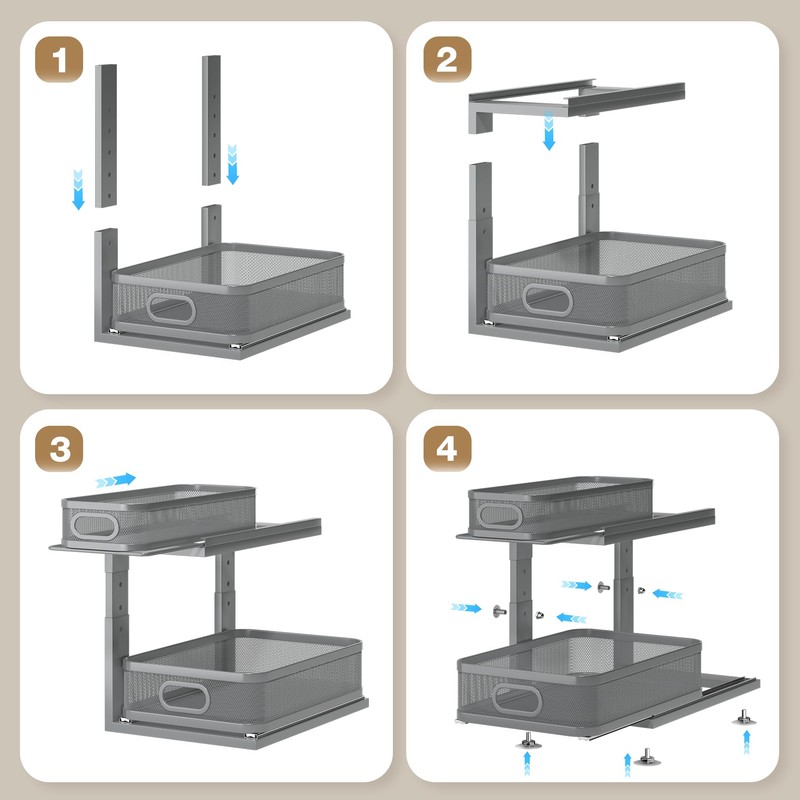 1

2

3

4