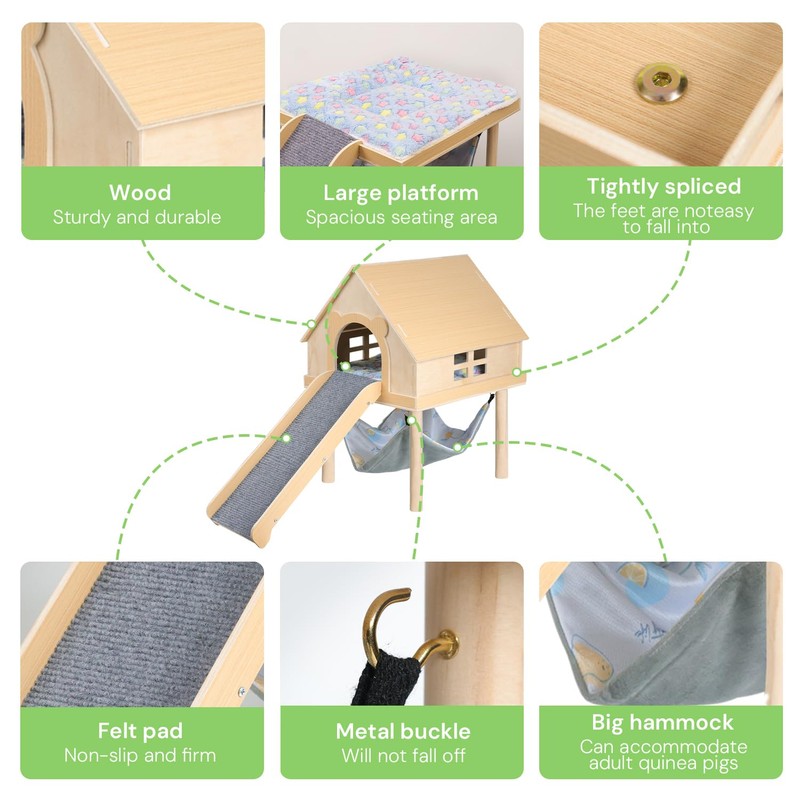 Wood
Sturdy and durable

Large platform
Spacious seating area

Tightly spliced
The feet are noteasy to fall into

Felt pad
Non-slip and firm

Metal buckle
Will not fall off

Big hammock
Can accommodate adult quinea pigs