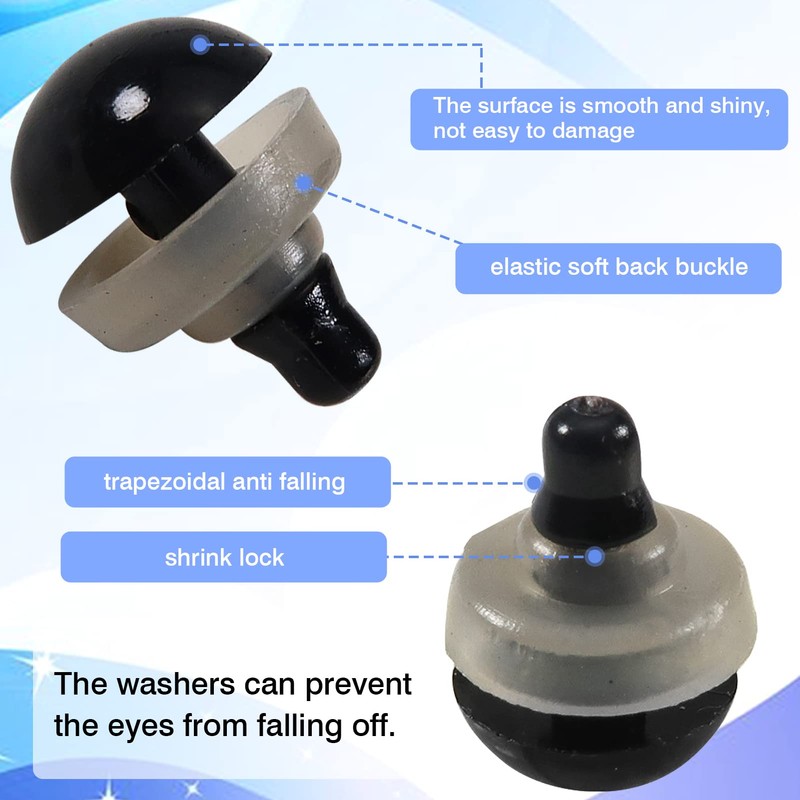 The surface is smooth and shiny, not easy to damage

elastic soft back buckle

trapezoidal anti falling

shrink lock

The washers can prevent the eyes from falling off.