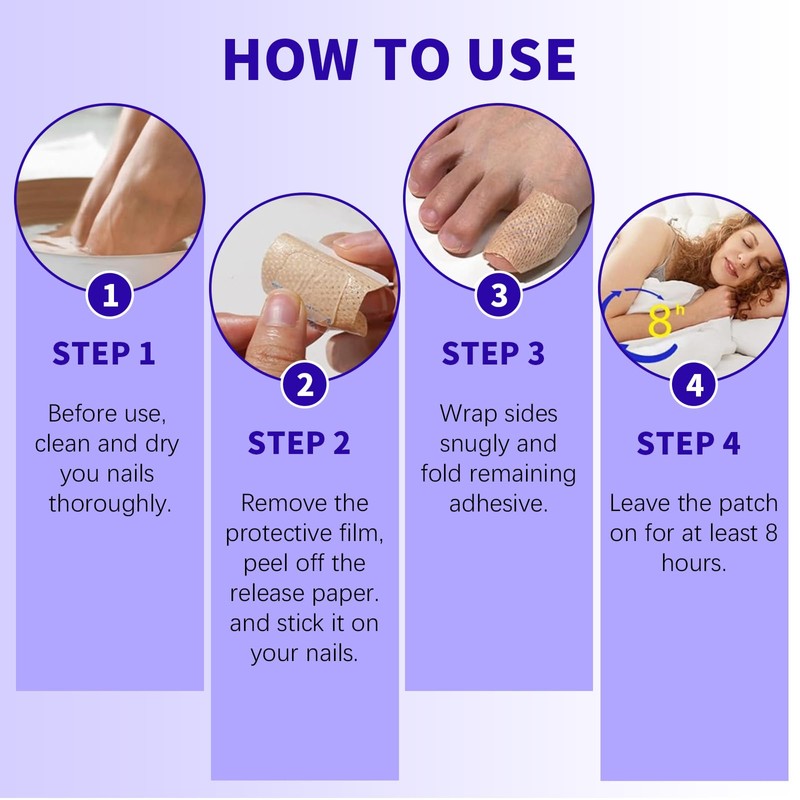 HOW TO USE

1
STEP 1
Before use, clean and dry you nails thoroughly.

2
STEP 2
Remove the protective film, peel off the release paper. and stick it on your nails.

3
STEP 3
Wrap sides snugly and fold remaining adhesive.

8h
4
STEP 4
Leave the patch on for at least 8 hours.