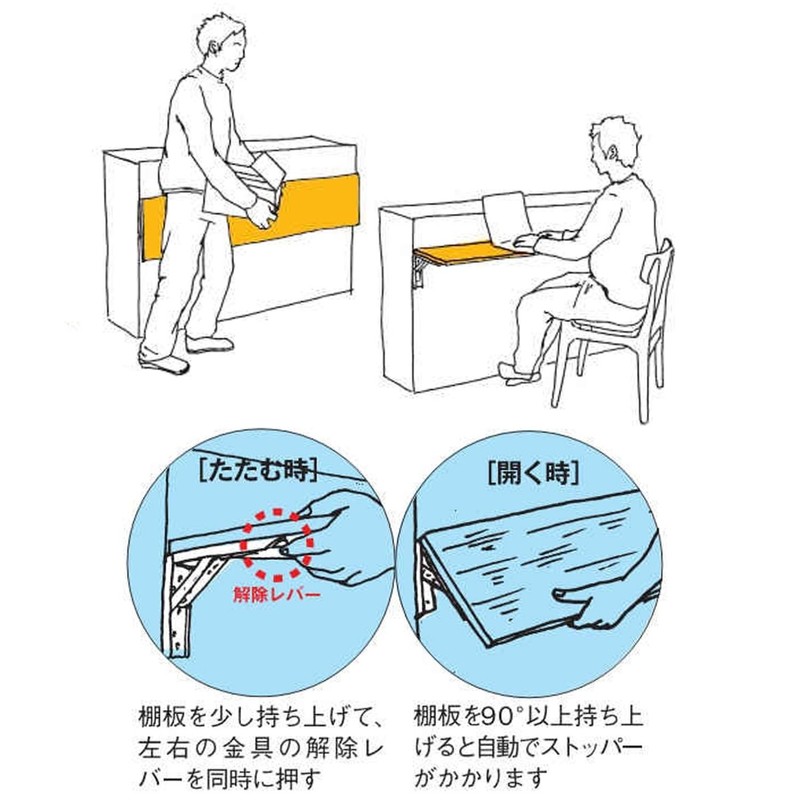 [たたむ時]

解除レバー

棚板を少し持ち上げて、左右の金具の解除レバーを同時に押す

[開く時]

棚板を90°以上持ち上げると自動でストッパーがかかります