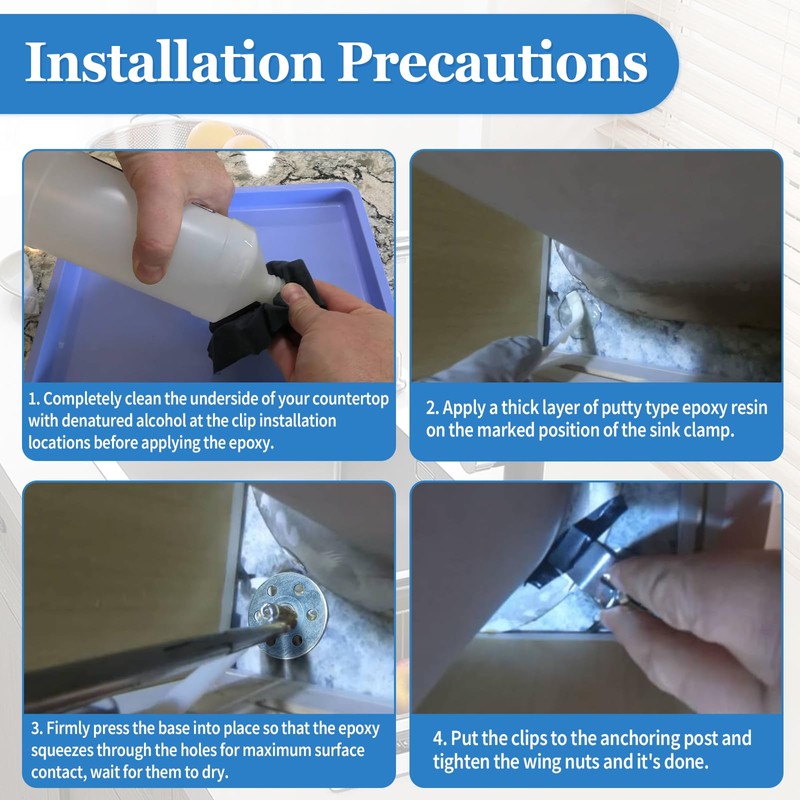 Installation Precautions

1. Completely clean the underside of your countertop with denatured alcohol at the clip installation locations before applying the epoxy.

2. Apply a thick layer of putty type epoxy resin on the marked position of the sink clamp.

3. Firmly press the base into place so that the epoxy squeezes through the holes for maximum surface contact, wait for them to dry.

4. Put the clips to the anchoring post and tighten the wing nuts and it's done.