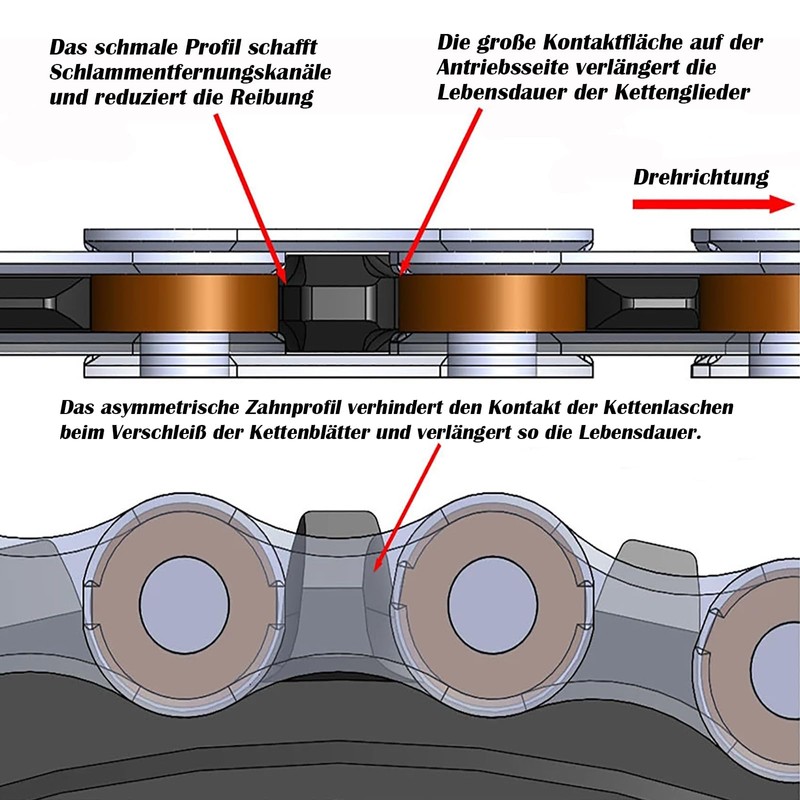 Das schmale Profil schafft Schlammentfernungskanäle und reduziert die Reibung

Die große Kontaktfläche auf der Antriebsseite verlängert die Lebensdauer der Kettenglieder

Drehrichtung

Das asymmetrische Zahnprofil verhindert den Kontakt der Kettenlaschen beim Verschleiß der Kettenblätter und verlängert so die Lebensdauer.