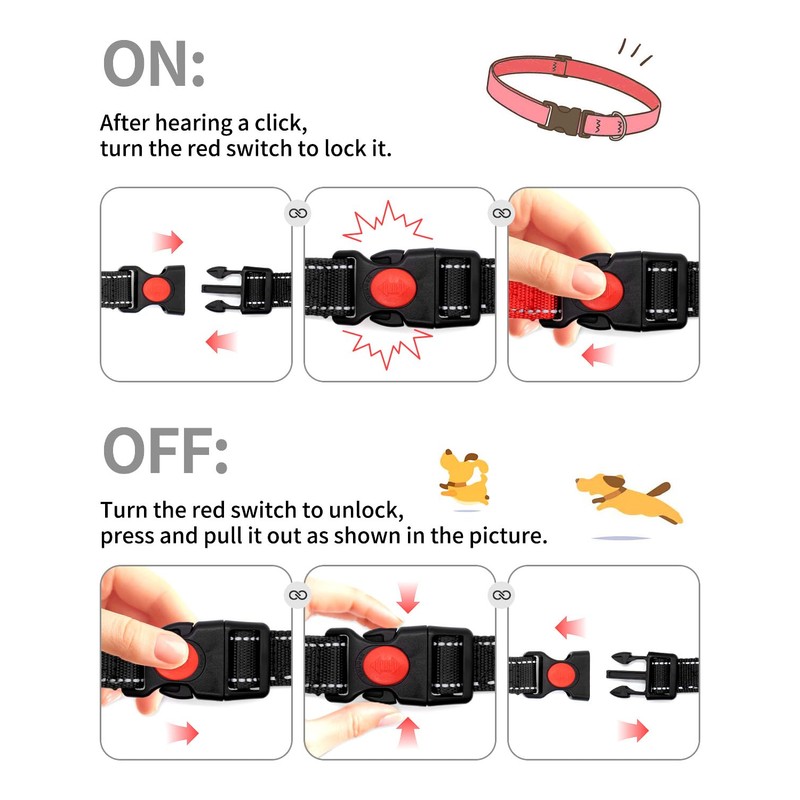 ON:

After hearing a click, turn the red switch to lock it.

OFF:

Turn the red switch to unlock, press and pull it out as shown in the picture.