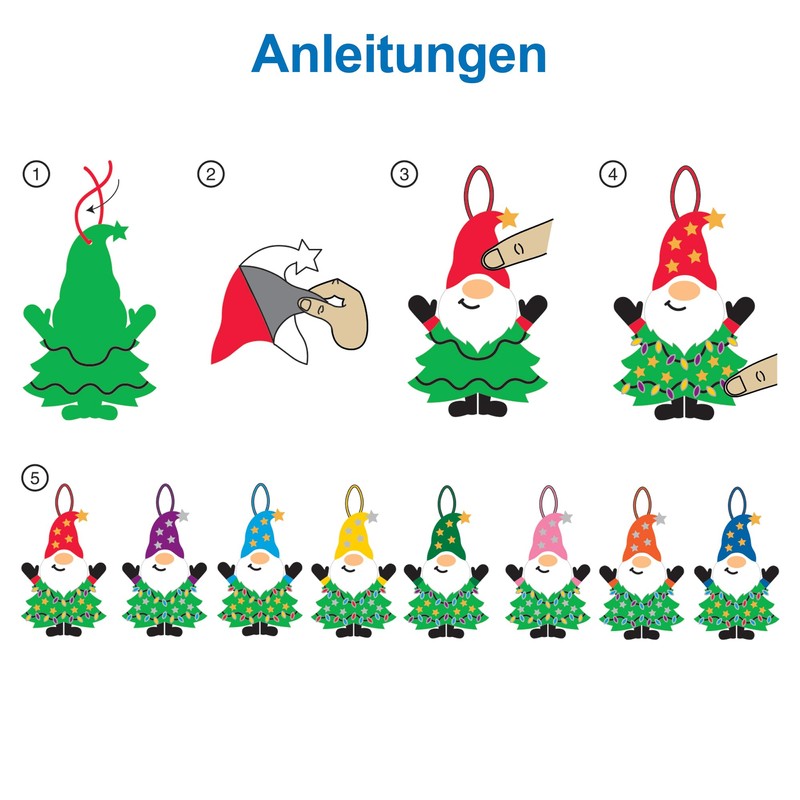 Anleitungen

1

2

3

4

5