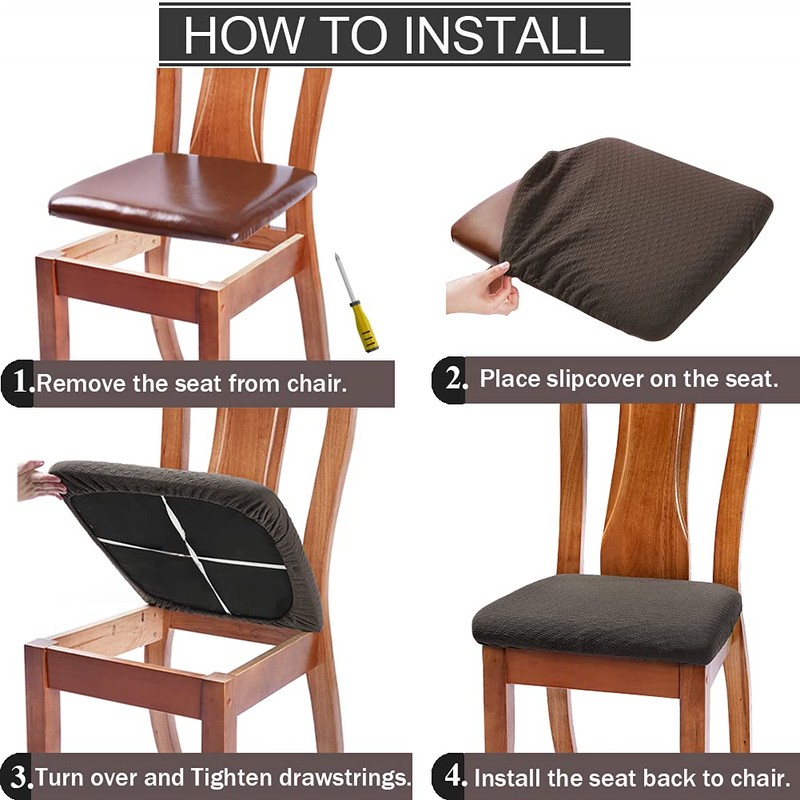 HOW TO INSTALL

1. Remove the seat from chair.

2. Place slipcover on the seat.

3. Turn over and Tighten drawstrings.

4. Install the seat back to chair.