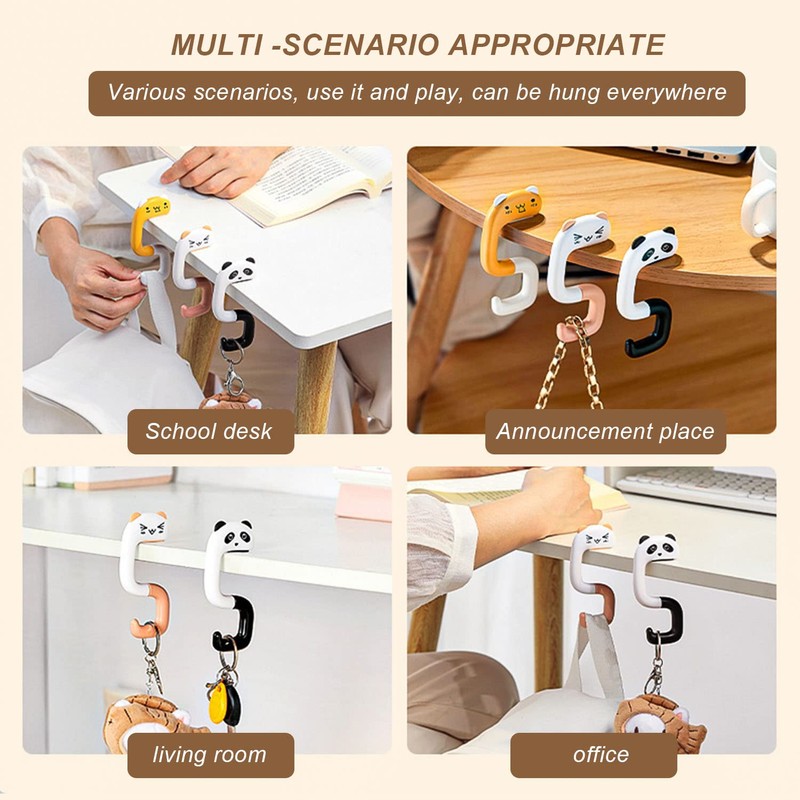 MULTI -SCENARIO APPROPRIATE

Various scenarios, use it and play, can be hung everywhere

School desk

Announcement place

living room

office