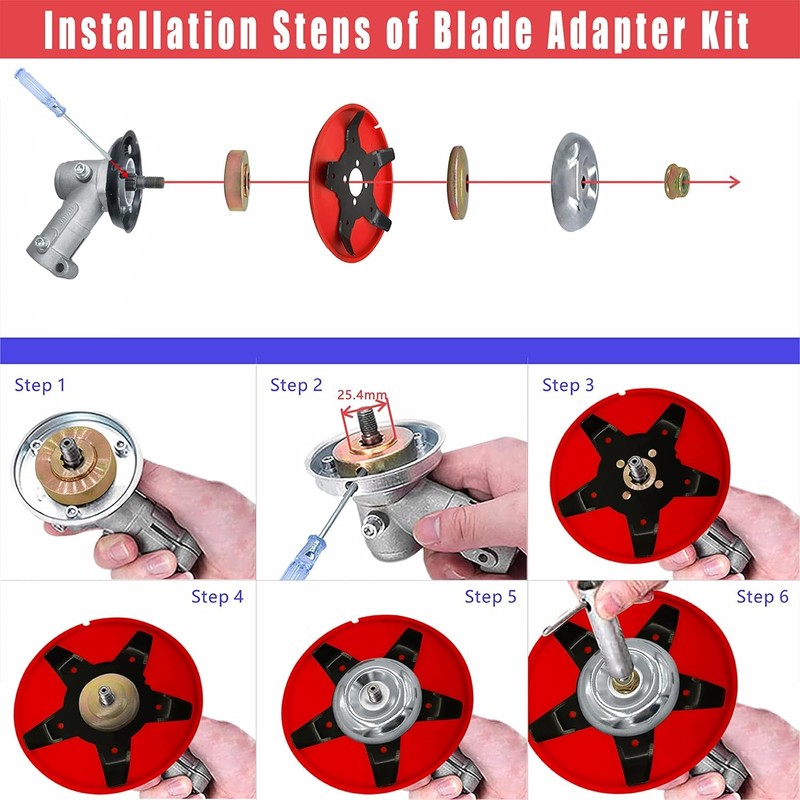 Installation Steps of Blade Adapter Kit

Step 1

Step 2

25.4mm

Step 3

Step 4

Step 5

Step 6