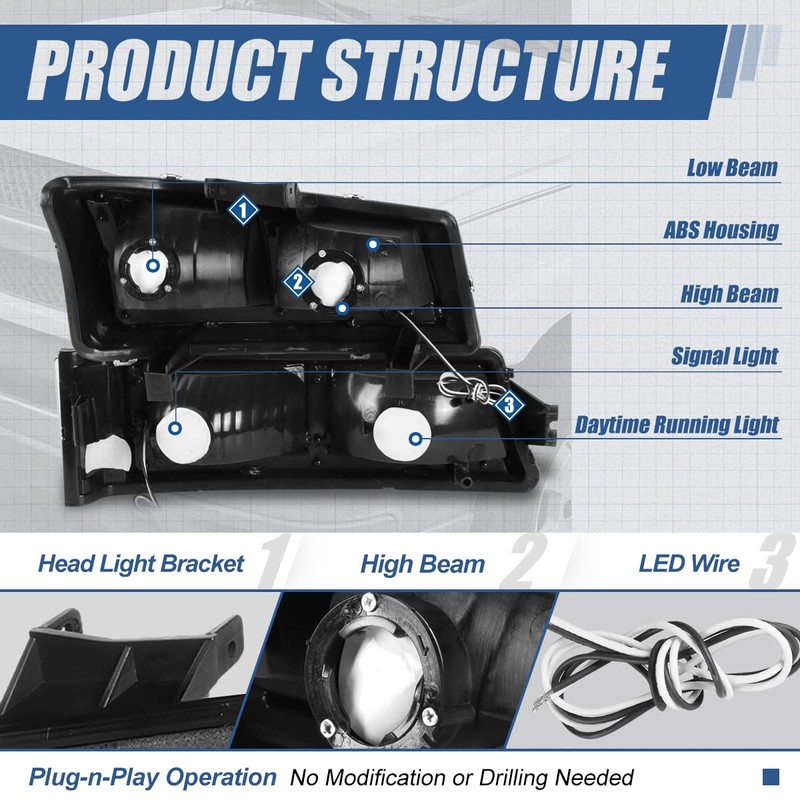 PRODUCT STRUCTURE

Low Beam

ABS Housing

High Beam

Signal Light

Daytime Running Light

1

2

3

Head Light Bracket 1

High Beam 2

LED Wire 3

Plug-n-Play Operation No Modification or Drilling Needed