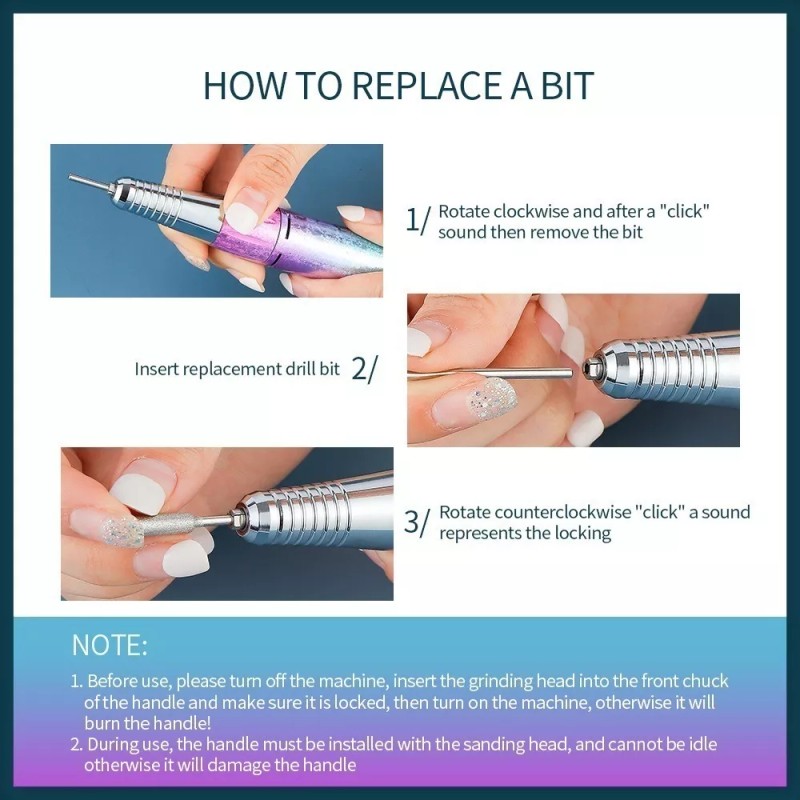 HOW TO REPLACE A BIT

1/ Rotate clockwise and after a "click" sound then remove the bit

Insert replacement drill bit 2/

3/ Rotate counterclockwise "click" a sound represents the locking

NOTE:

1. Before use, please turn off the machine, insert the grinding head into the front chuck of the handle and make sure it is locked, then turn on the machine, otherwise it will burn the handle!
2. During use, the handle must be installed with the sanding head, and cannot be idle otherwise it will damage the handle