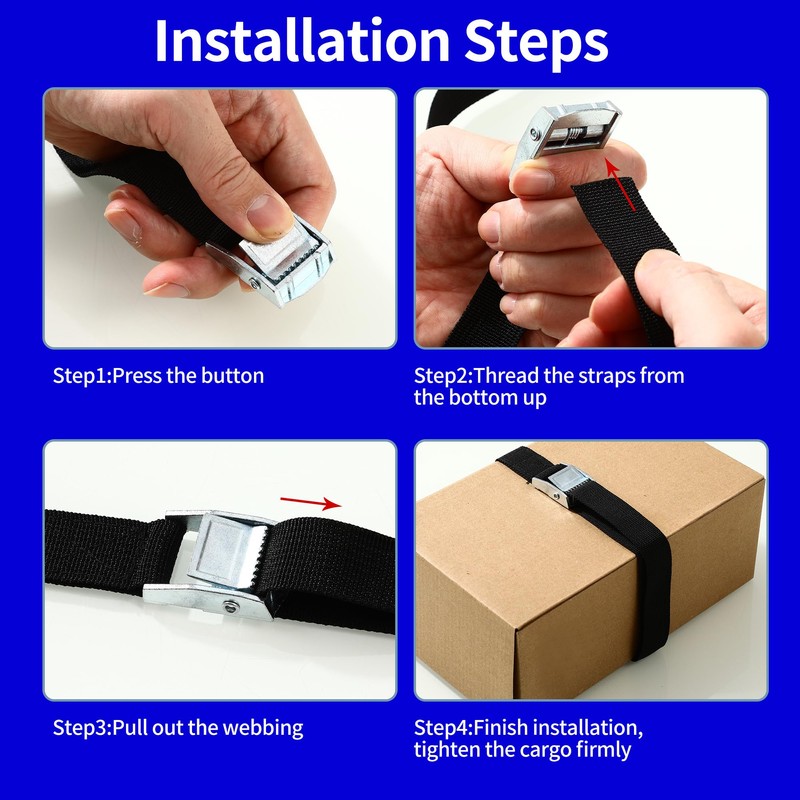 Installation Steps

Step1:Press the button

Step2:Thread the straps from the bottom up

Step3:Pull out the webbing

Step4:Finish installation, tighten the cargo firmly