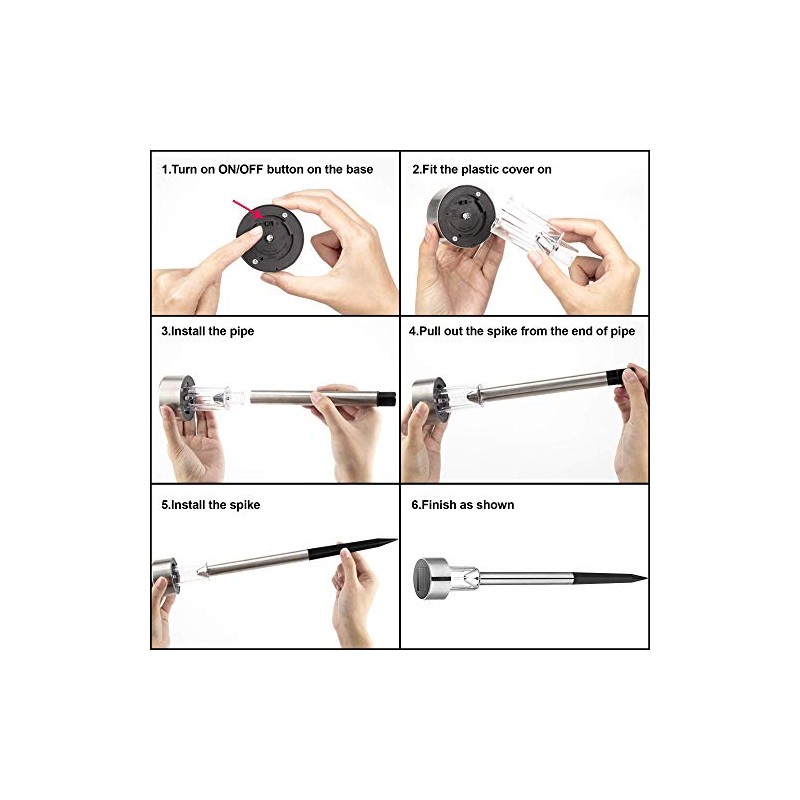 1.Turn on ON/OFF button on the base

2.Fit the plastic cover on

3.Install the pipe

4.Pull out the spike from the end of pipe

5.Install the spike

6.Finish as shown