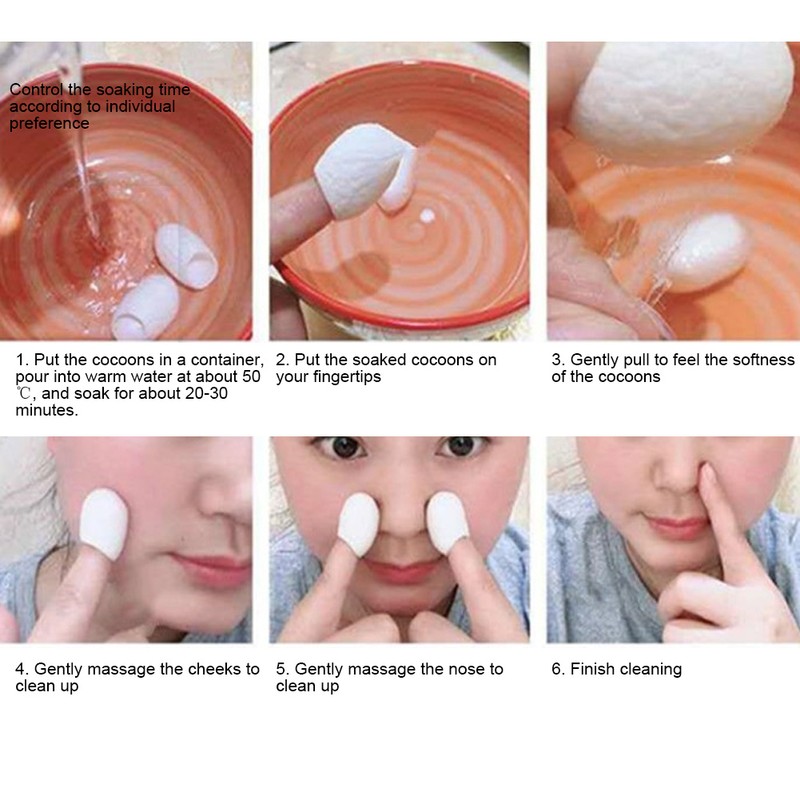 Control the soaking time according to individual preference

1. Put the cocoons in a container, pour into warm water at about 50 ℃, and soak for about 20-30 minutes.

2. Put the soaked cocoons on your fingertips

3. Gently pull to feel the softness of the cocoons

4. Gently massage the cheeks to clean up

5. Gently massage the nose to clean up

6. Finish cleaning