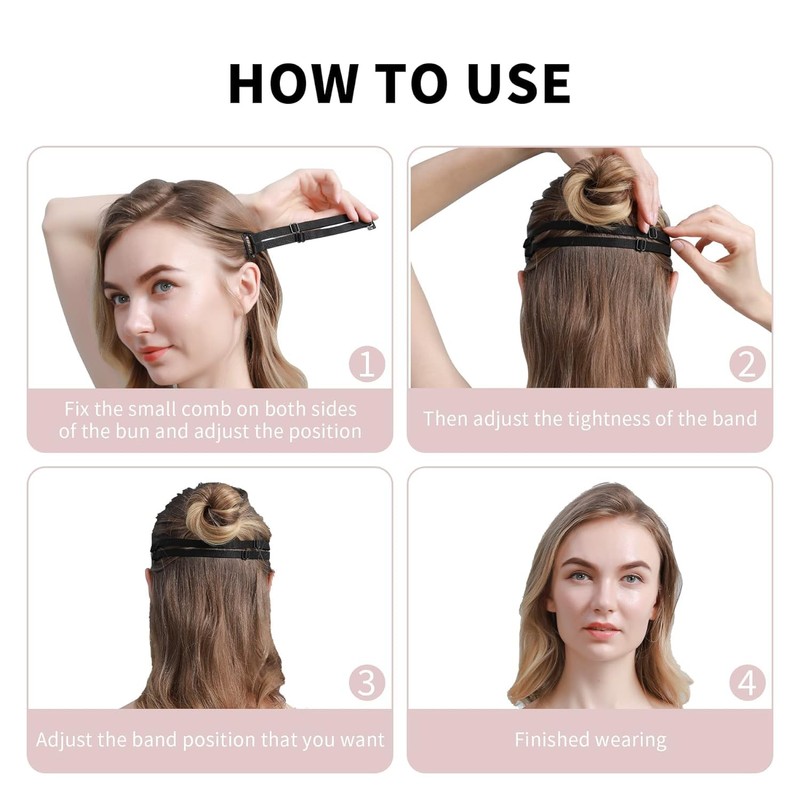 HOW TO USE

1

Fix the small comb on both sides of the bun and adjust the position

2

Then adjust the tightness of the band

3

Adjust the band position that you want

4

Finished wearing