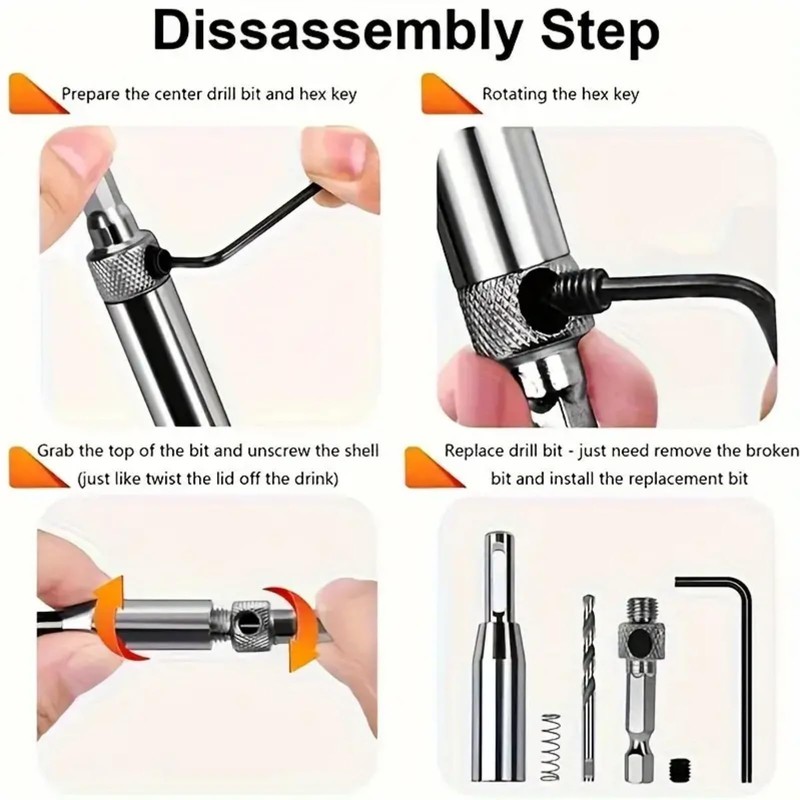 Dissassembly Step

Prepare the center drill bit and hex key

Rotating the hex key

Grab the top of the bit and unscrew the shell (just like twist the lid off the drink)

Replace drill bit - just need remove the broken bit and install the replacement bit