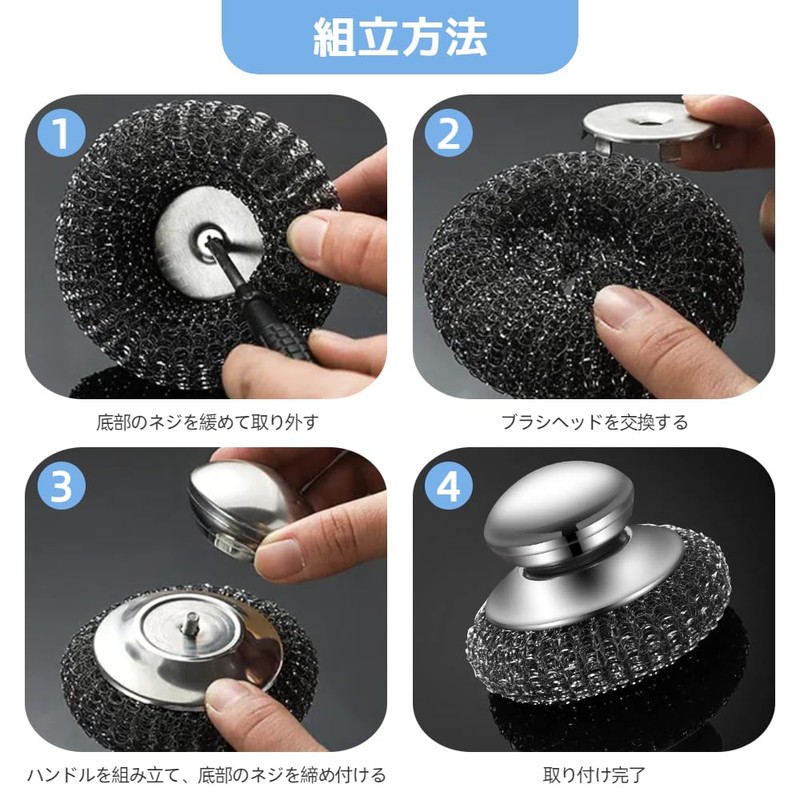 組立方法

1

底部のネジを緩めて取り外す

2

ブラシヘッドを交換する

3

ハンドルを組み立て、底部のネジを締め付ける

4

取り付け完了