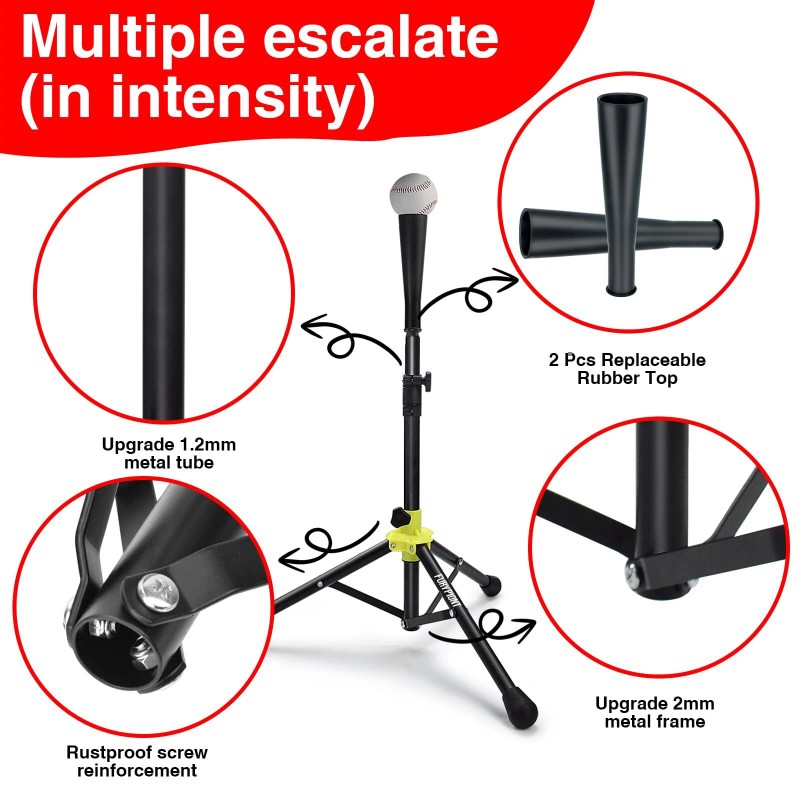 Multiple escalate (in intensity)

2 Pcs Replaceable Rubber Top

Upgrade 1.2mm metal tube

FURYPOINT

Upgrade 2mm metal frame

Rustproof screw reinforcement