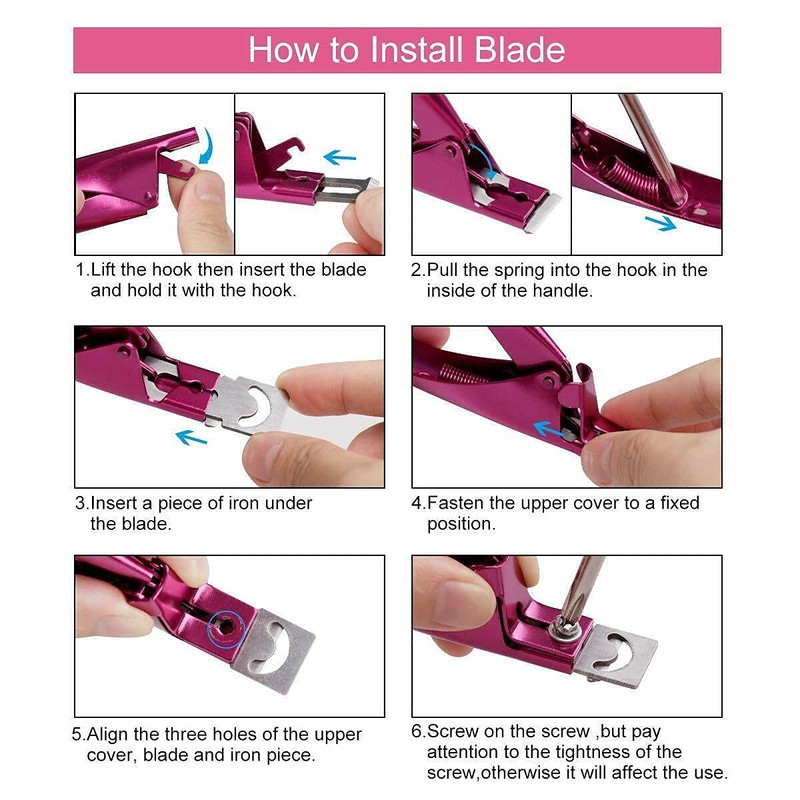 How to Install Blade

1.Lift the hook then insert the blade and hold it with the hook.

2.Pull the spring into the hook in the inside of the handle.

3.Insert a piece of iron under the blade.

4.Fasten the upper cover to a fixed position.

5.Align the three holes of the upper cover, blade and iron piece.

6.Screw on the screw ,but pay attention to the tightness of the screw,otherwise it will affect the use.