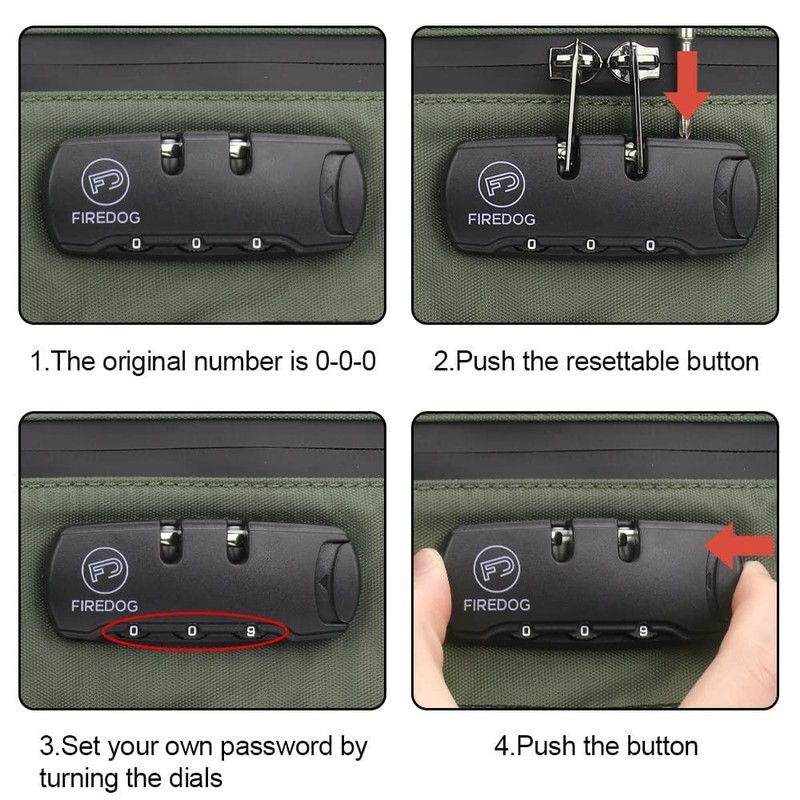 FD
FIREDOG
0 0 0

1.The original number is 0-0-0

FD
FIREDOG
0 0 0

2.Push the resettable button

FD
FIREDOG
0 0 9

3.Set your own password by turning the dials

FD
FIREDOG
0 0 9

4.Push the button