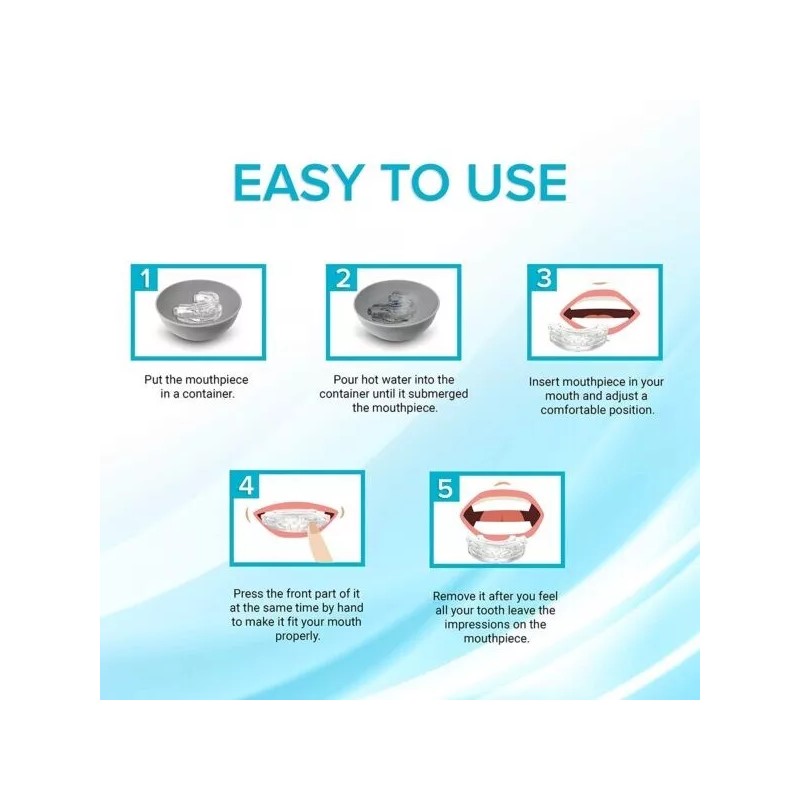 EASY TO USE

1

Put the mouthpiece in a container.

2

Pour hot water into the container until it submerged the mouthpiece.

3

Insert mouthpiece in your mouth and adjust a comfortable position.

4

Press the front part of it at the same time by hand to make it fit your mouth properly.

5

Remove it after you feel all your tooth leave the impressions on the mouthpiece.