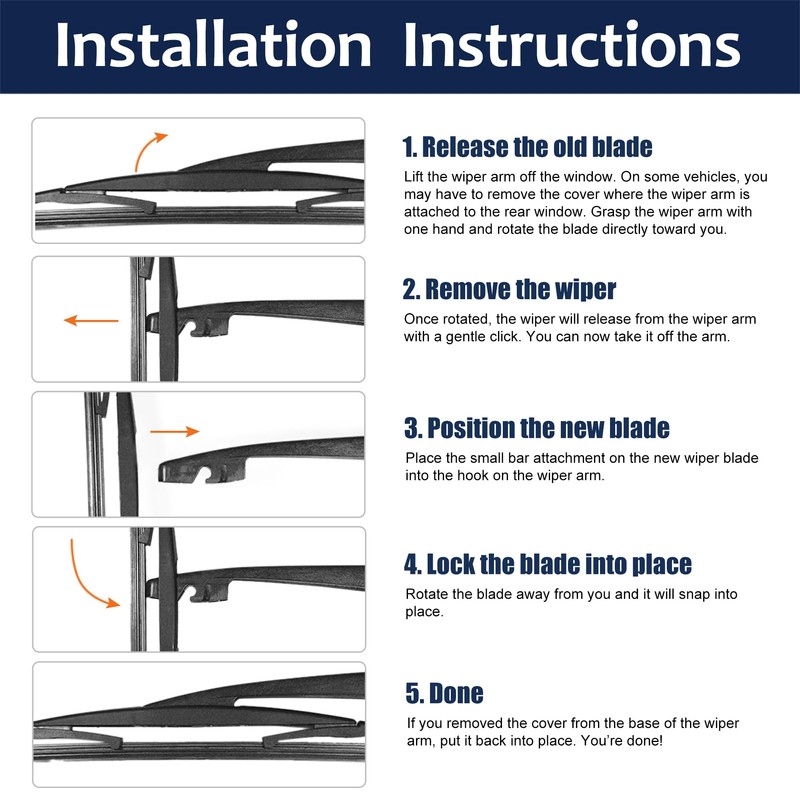 Installation Instructions

1. Release the old blade
Lift the wiper arm off the window. On some vehicles, you may have to remove the cover where the wiper arm is attached to the rear window. Grasp the wiper arm with one hand and rotate the blade directly toward you.

2. Remove the wiper
Once rotated, the wiper will release from the wiper arm with a gentle click. You can now take it off the arm.

3. Position the new blade
Place the small bar attachment on the new wiper blade into the hook on the wiper arm.

4. Lock the blade into place
Rotate the blade away from you and it will snap into place.

5. Done
If you removed the cover from the base of the wiper arm, put it back into place. You're done!