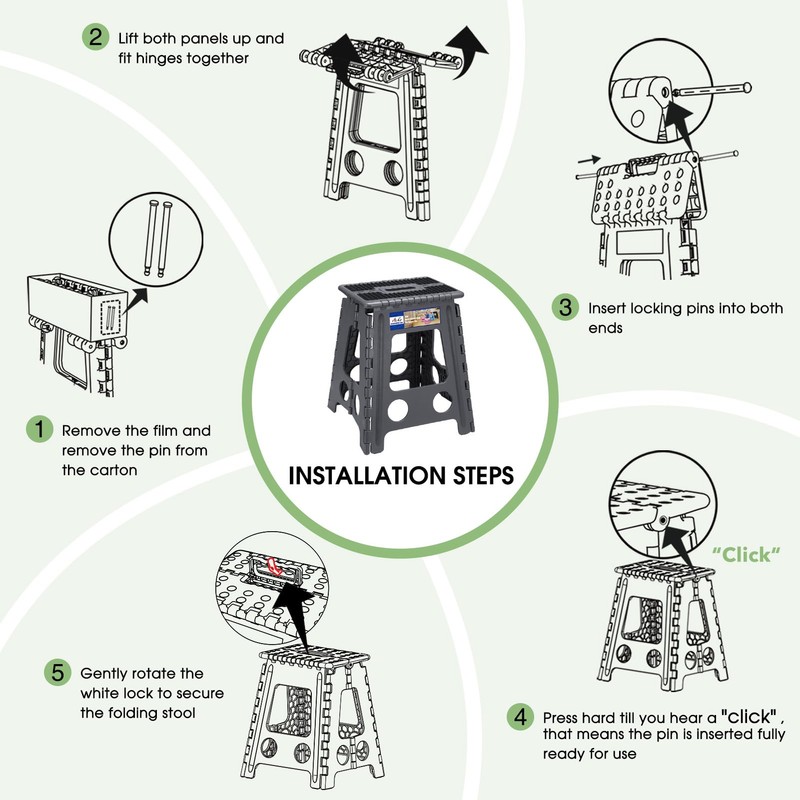 2 Lift both panels up and fit hinges together

3 Insert locking pins into both ends

1 Remove the film and remove the pin from the carton

INSTALLATION STEPS

"Click"

5 Gently rotate the white lock to secure the folding stool

4 Press hard till you hear a "click", that means the pin is inserted fully ready for use