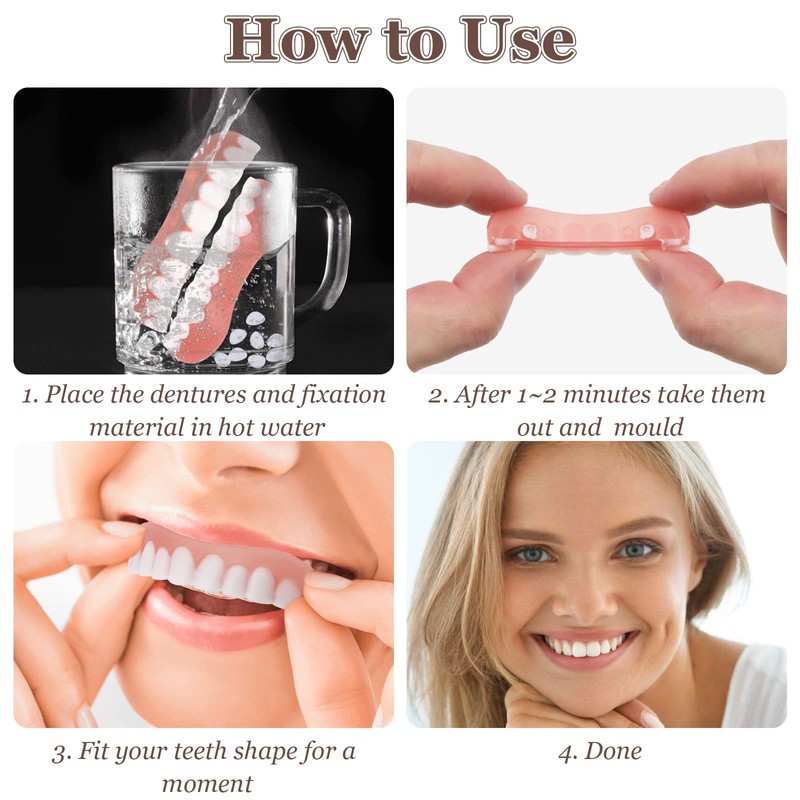 How to Use

1. Place the dentures and fixation material in hot water

2. After 1~2 minutes take them out and  mould

3. Fit your teeth shape for a moment

4. Done