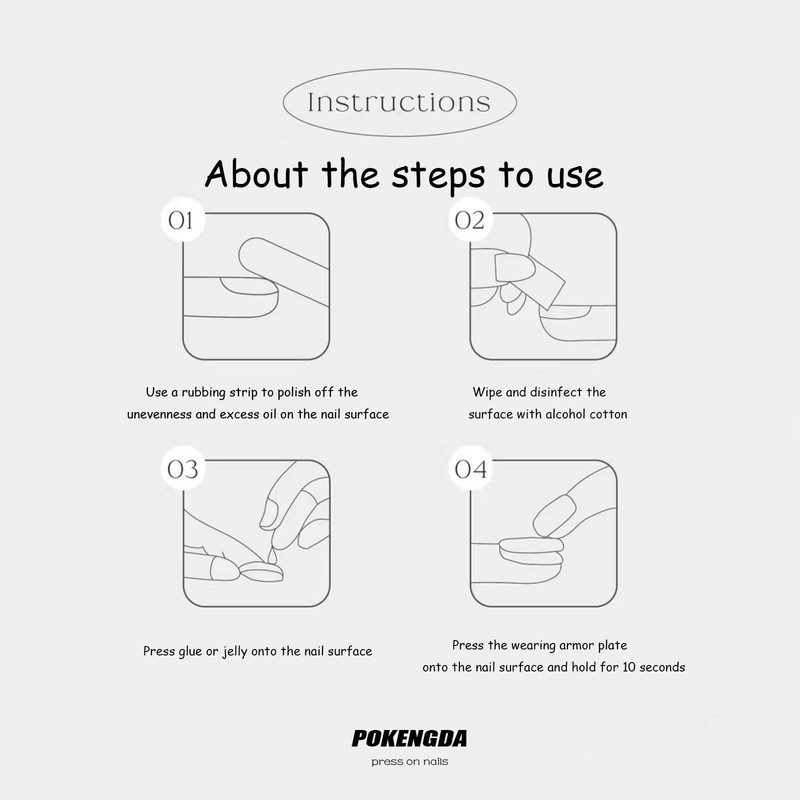 Instructions

About the steps to use

01

Use a rubbing strip to polish off the unevenness and excess oil on the nail surface

02

Wipe and disinfect the surface with alcohol cotton

03

Press glue or jelly onto the nail surface

04

Press the wearing armor plate onto the nail surface and hold for 10 seconds

POKENGDA

press on nails