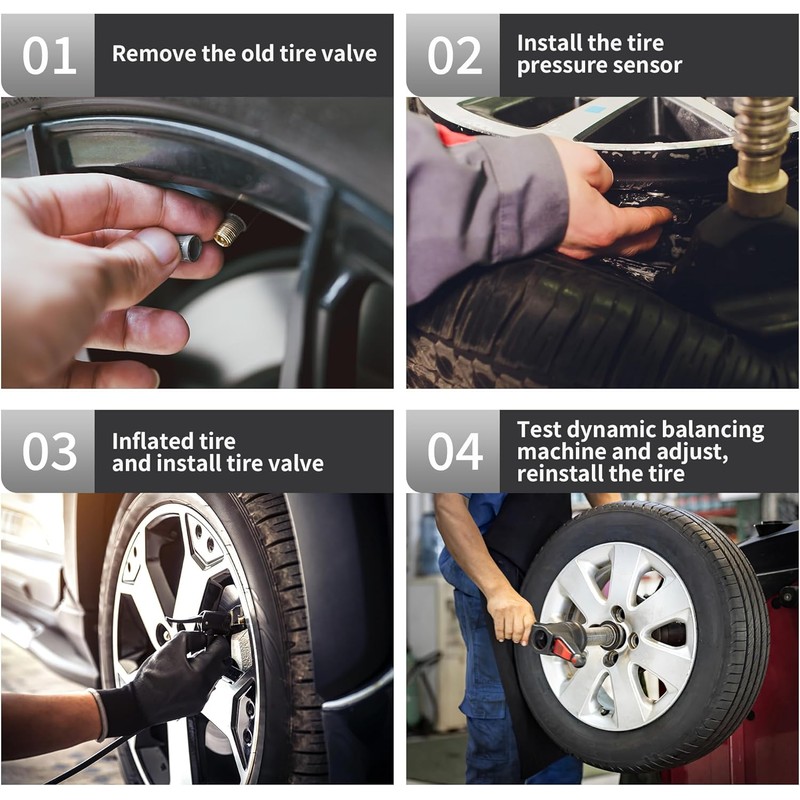 01 Remove the old tire valve

02 Install the tire pressure sensor

03 Inflated tire and install tire valve

04 Test dynamic balancing machine and adjust, reinstall the tire