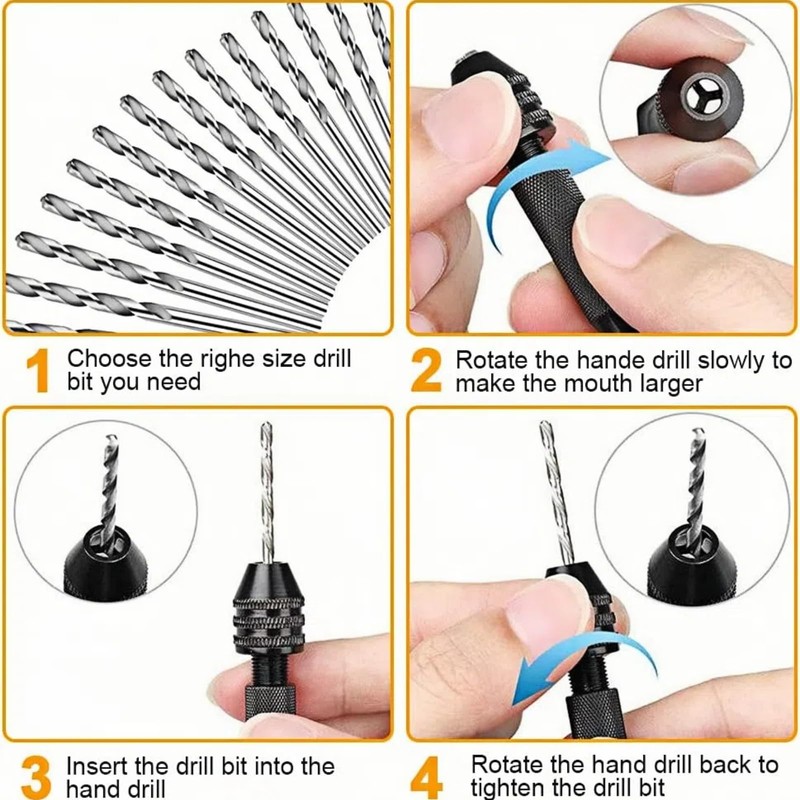 1 Choose the righe size drill bit you need

2 Rotate the hande drill slowly to make the mouth larger

3 Insert the drill bit into the hand drill

4 Rotate the hand drill back to tighten the drill bit