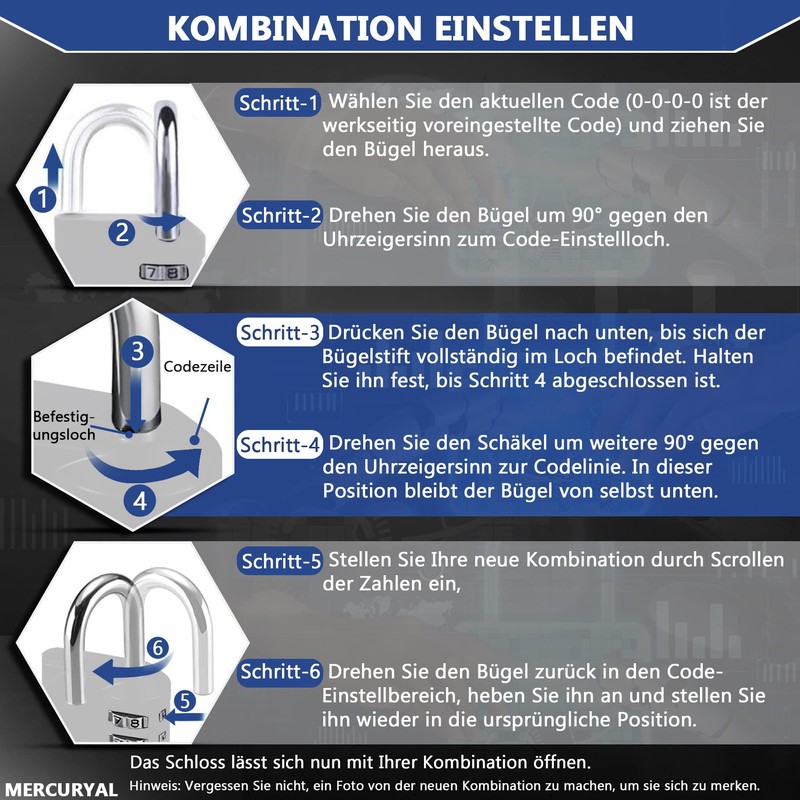 KOMBINATION EINSTELLEN

1

2

7 8

Schritt-1 Wählen Sie den aktuellen Code (0-0-0-0 ist der werkseitig voreingestellte Code) und ziehen Sie den Bügel heraus.

Schritt-2 Drehen Sie den Bügel um 90° gegen den Uhrzeigersinn zum Code-Einstellloch.

3

Codezeile

Befestigungsloch

4

Schritt-3 Drücken Sie den Bügel nach unten, bis sich der Bügelstift vollständig im Loch befindet. Halten Sie ihn fest, bis Schritt 4 abgeschlossen ist.

Schritt-4 Drehen Sie den Schäkel um weitere 90° gegen den Uhrzeigersinn zur Codelinie. In dieser Position bleibt der Bügel von selbst unten.

6

5

7 8

Schritt-5 Stellen Sie Ihre neue Kombination durch Scrollen der Zahlen ein,

Schritt-6 Drehen Sie den Bügel zurück in den Code-Einstellbereich, heben Sie ihn an und stellen Sie ihn wieder in die ursprüngliche Position.

Das Schloss lässt sich nun mit Ihrer Kombination öffnen.

MERCURYAL

Hinweis: Vergessen Sie nicht, ein Foto von der neuen Kombination zu machen, um sie sich zu merken.