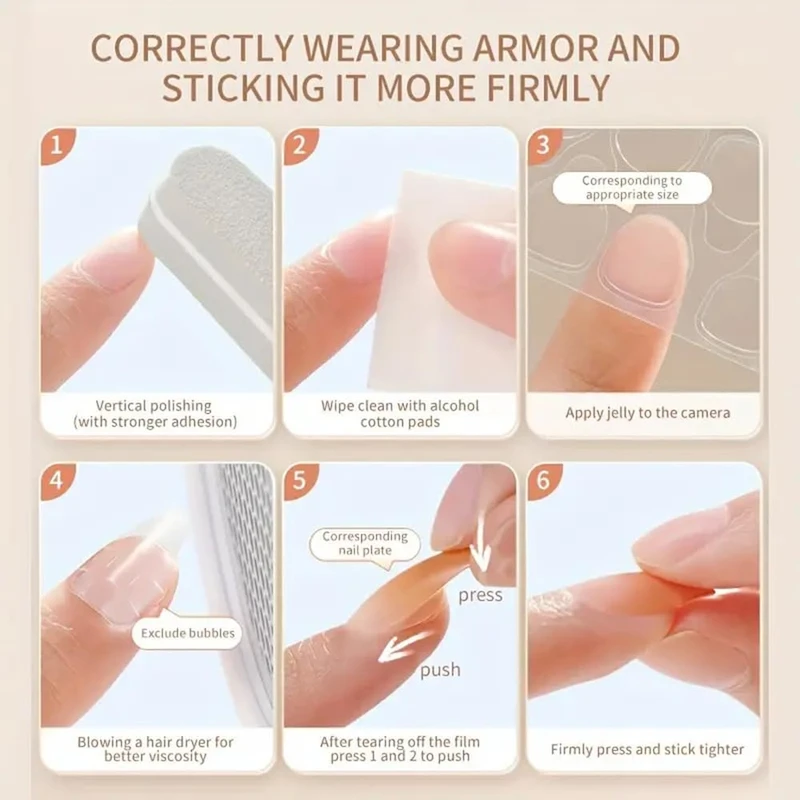 CORRECTLY WEARING ARMOR AND STICKING IT MORE FIRMLY

1

Vertical polishing (with stronger adhesion)

2

Wipe clean with alcohol cotton pads

3

Corresponding to appropriate size

Apply jelly to the camera

4

Exclude bubbles

Blowing a hair dryer for better viscosity

5

Corresponding nail plate

press

push

After tearing off the film press 1 and 2 to push

6

Firmly press and stick tighter