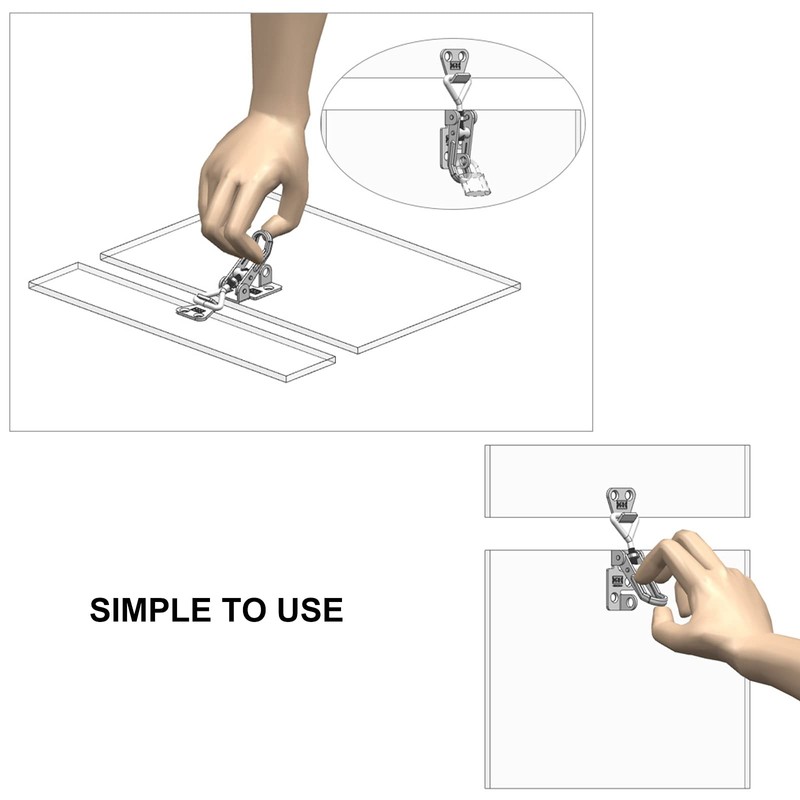 SIMPLE TO USE