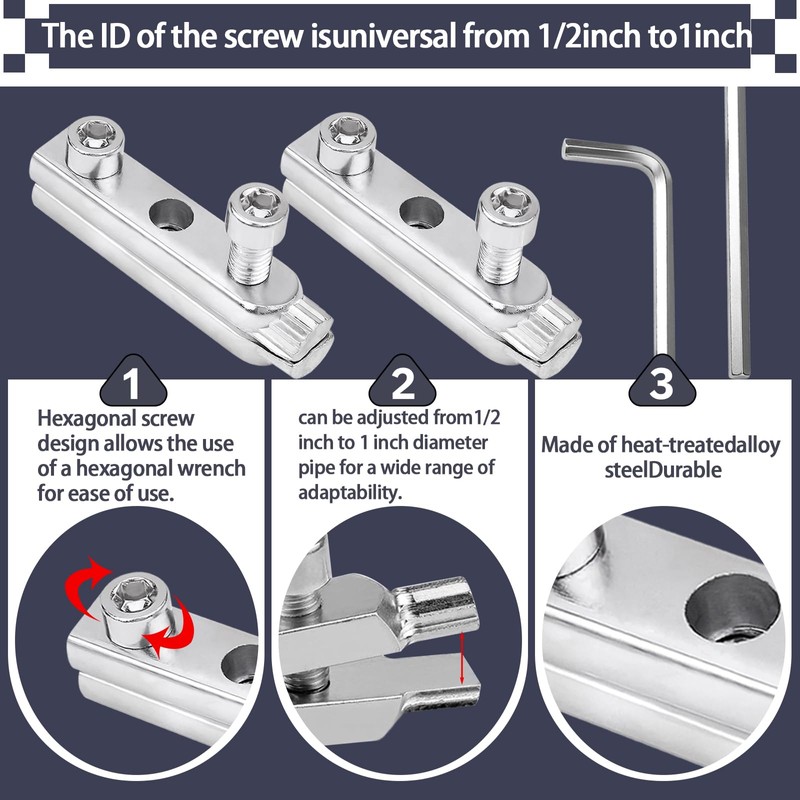 The ID of the screw isuniversal from 1/2inch to1inch

1

Hexagonal screw design allows the use of a hexagonal wrench for ease of use.

2

can be adjusted from1/2 inch to 1 inch diameter pipe for a wide range of adaptability.

3

Made of heat-treatedalloy steelDurable