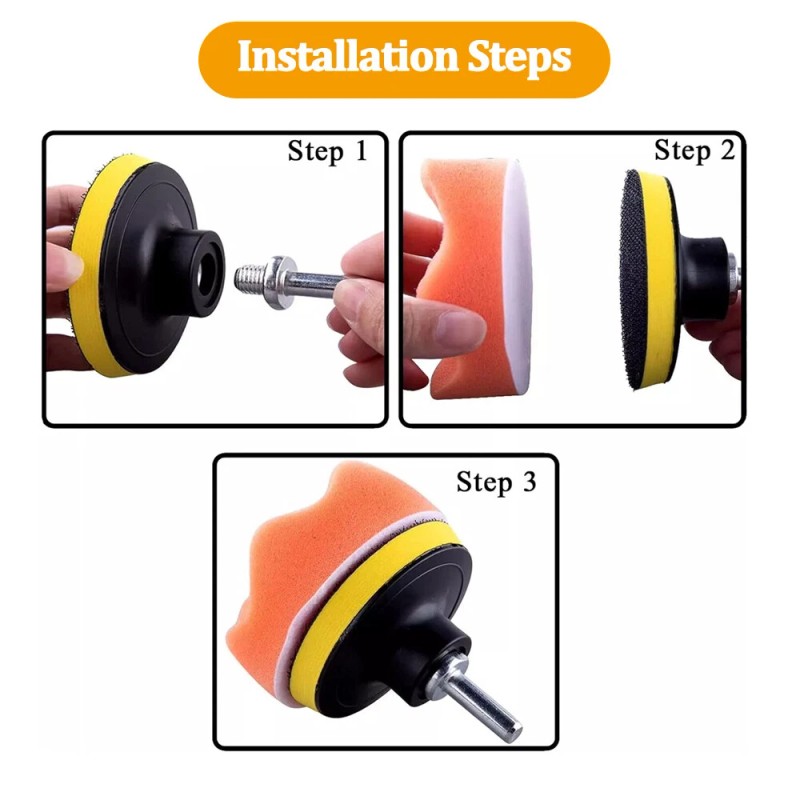 Installation Steps

Step 1

Step 2

Step 3