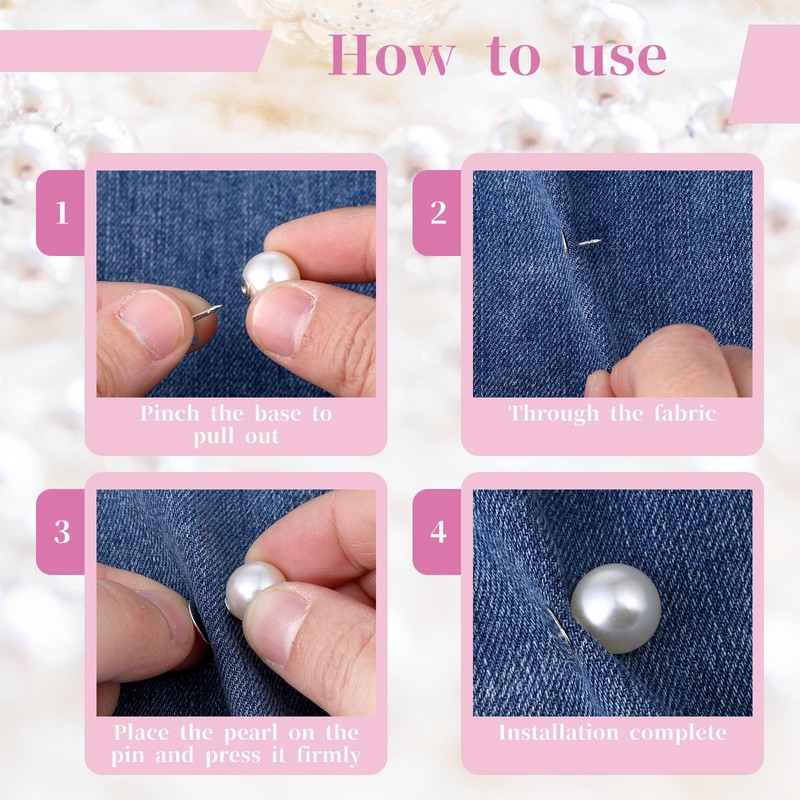 How to use

1

Pinch the base to pull out

2

Through the fabric

3

Place the pearl on the pin and press it firmly

4

Installation complete