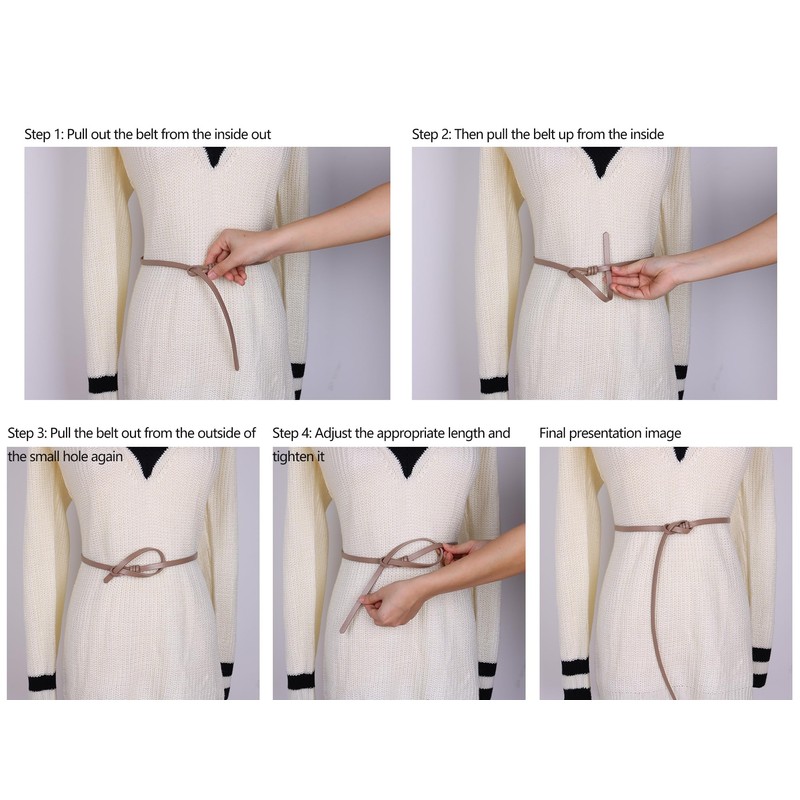 Step 1: Pull out the belt from the inside out

Step 2: Then pull the belt up from the inside

Step 3: Pull the belt out from the outside of the small hole again

Step 4: Adjust the appropriate length and tighten it

Final presentation image