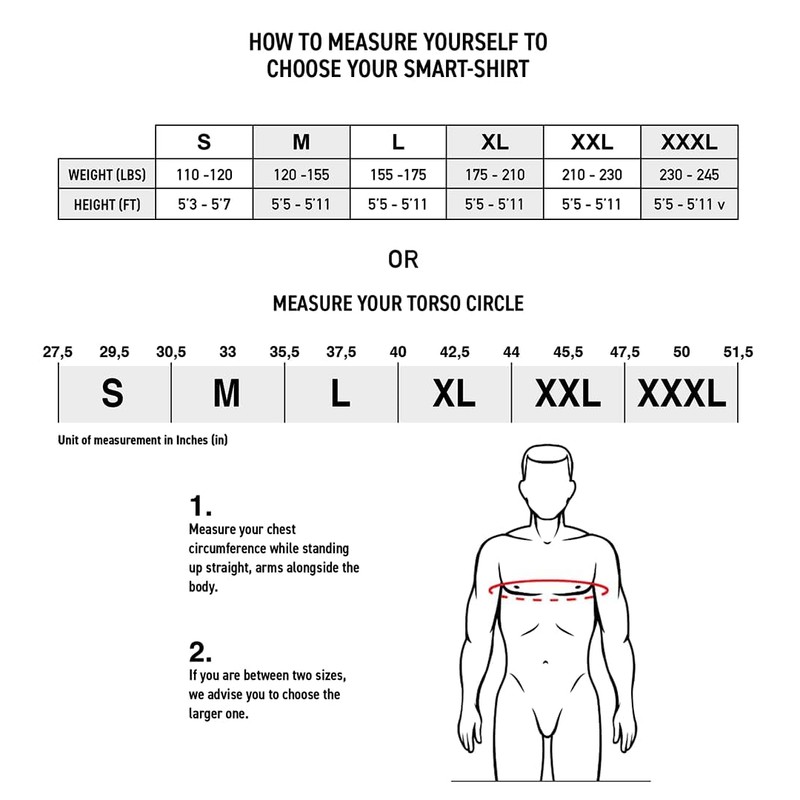 HOW TO MEASURE YOURSELF TO CHOOSE YOUR SMART-SHIRT

| | S | M | L | XL | XXL | XXXL |
|---|---|---|---|---|---|---|
| WEIGHT (LBS) | 110 -120 | 120 -155 | 155 -175 | 175 - 210 | 210 - 230 | 230 - 245 |
| HEIGHT (FT) | 5'3 - 5'7 | 5'5 - 5'11 | 5'5 - 5'11 | 5'5 - 5'11 | 5'5 - 5'11 | 5'5 - 5'11 v |

OR

MEASURE YOUR TORSO CIRCLE

27,5 29,5 30,5 33 35,5 37,5 40 42,5 44 45,5 47,5 50 51,5

S M L XL XXL XXXL

Unit of measurement in Inches (in)

1.
Measure your chest circumference while standing up straight, arms alongside the body.

2.
If you are between two sizes, we advise you to choose the larger one.