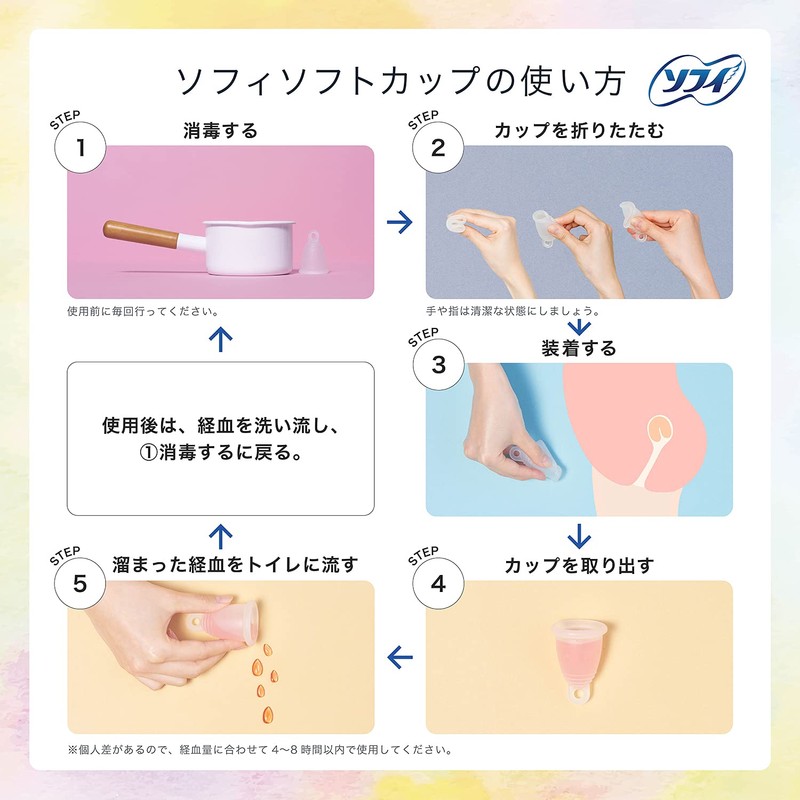 ソフィソフトカップの使い方 ソフィ

STEP 1 消毒する

使用前に毎回行ってください。

STEP 2 カップを折りたたむ

手や指は清潔な状態にしましょう。

STEP 3 装着する

STEP 4 カップを取り出す

STEP 5 溜まった経血をトイレに流す

使用後は、経血を洗い流し、①消毒するに戻る。

※個人差があるので、経血量に合わせて 4〜8 時間以内で使用してください。