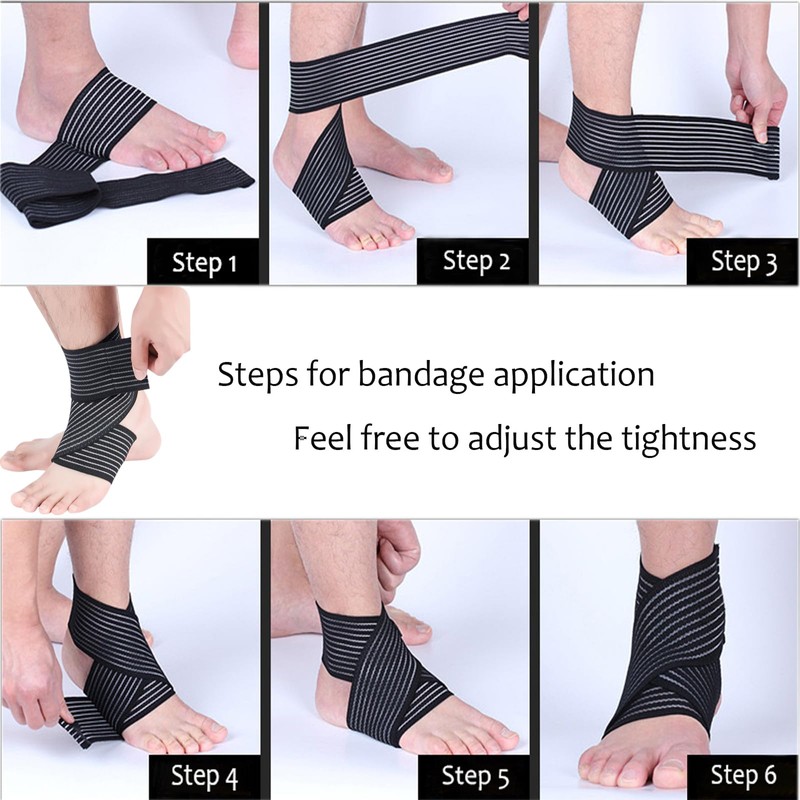 Step 1

Step 2

Step 3

Steps for bandage application

Feel free to adjust the tightness

Step 4

Step 5

Step 6