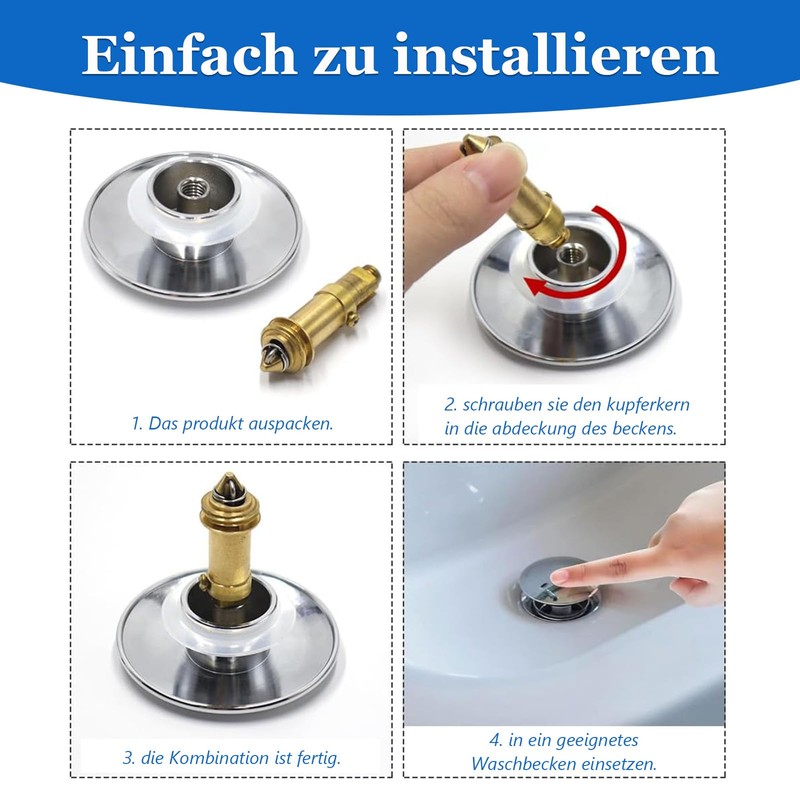 Einfach zu installieren

1. Das produkt auspacken.

2. schrauben sie den kupferkern in die abdeckung des beckens.

3. die Kombination ist fertig.

4. in ein geeignetes Waschbecken einsetzen.