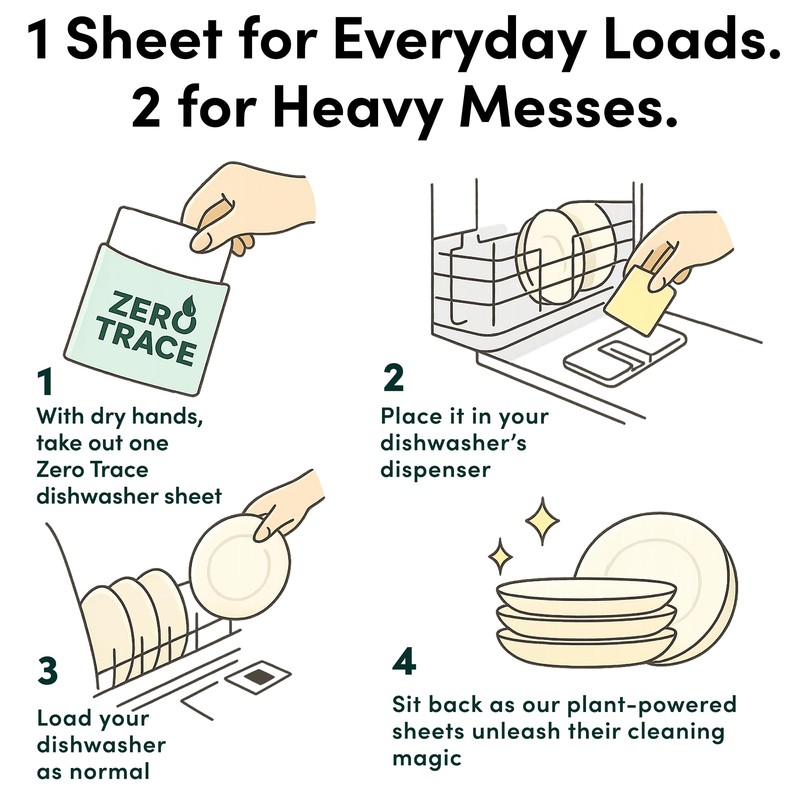 1 Sheet for Everyday Loads.
2 for Heavy Messes.

ZERO TRACE

1
With dry hands, take out one Zero Trace dishwasher sheet

2
Place it in your dishwasher's dispenser

3
Load your dishwasher as normal

4
Sit back as our plant-powered sheets unleash their cleaning magic