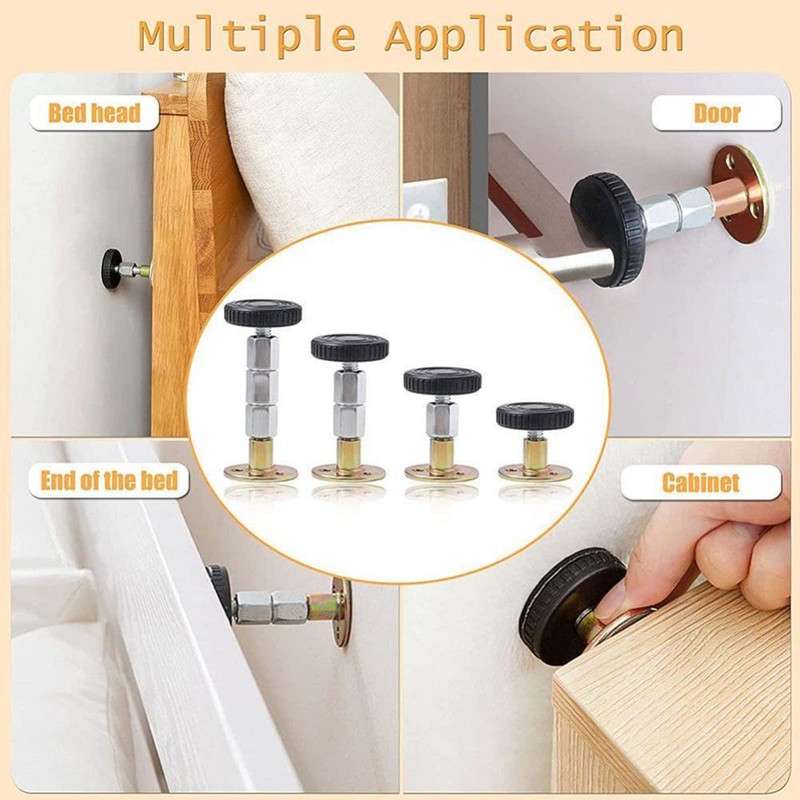 Multiple Application

Bed head

Door

End of the bed

Cabinet