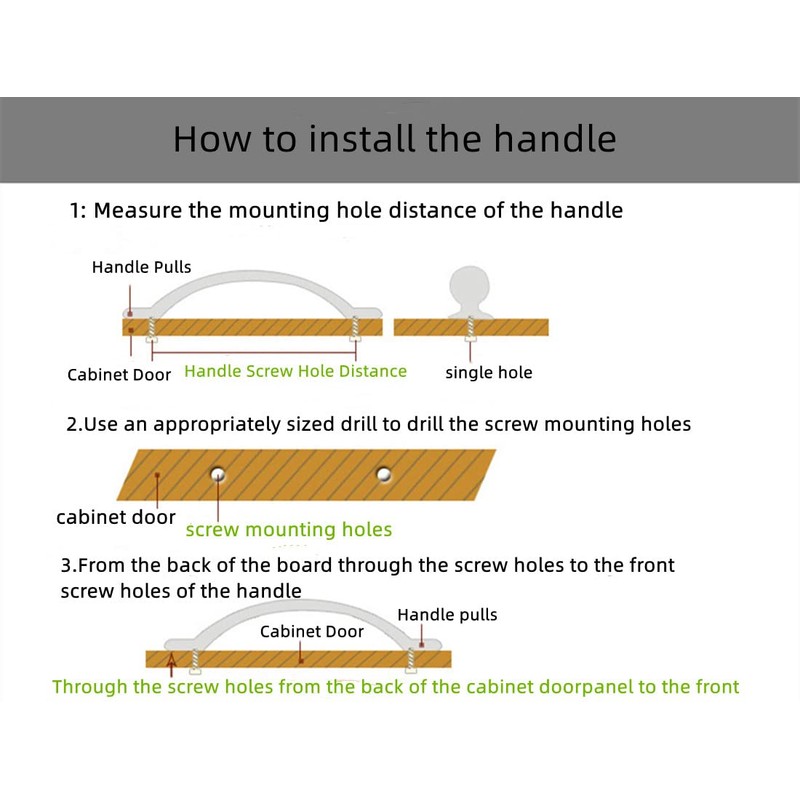 How to install the handle

1: Measure the mounting hole distance of the handle

Handle Pulls

Cabinet Door Handle Screw Hole Distance single hole

2.Use an appropriately sized drill to drill the screw mounting holes

cabinet door screw mounting holes

3.From the back of the board through the screw holes to the front screw holes of the handle

Handle pulls

Cabinet Door

Through the screw holes from the back of the cabinet doorpanel to the front