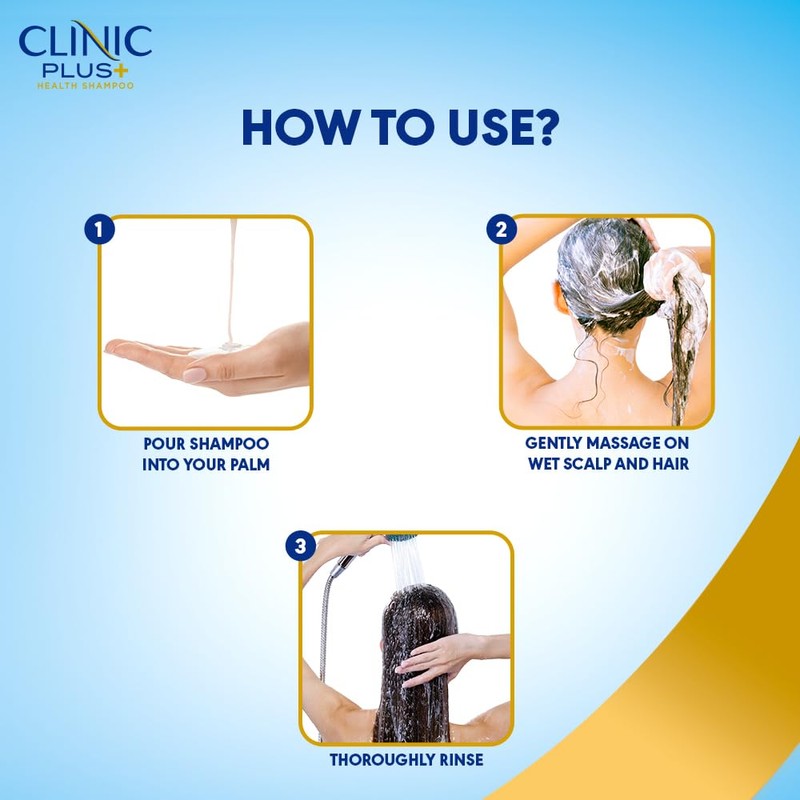 CLINIC PLUS+
HEALTH SHAMPOO

HOW TO USE?

1
POUR SHAMPOO INTO YOUR PALM

2
GENTLY MASSAGE ON WET SCALP AND HAIR

3
THOROUGHLY RINSE