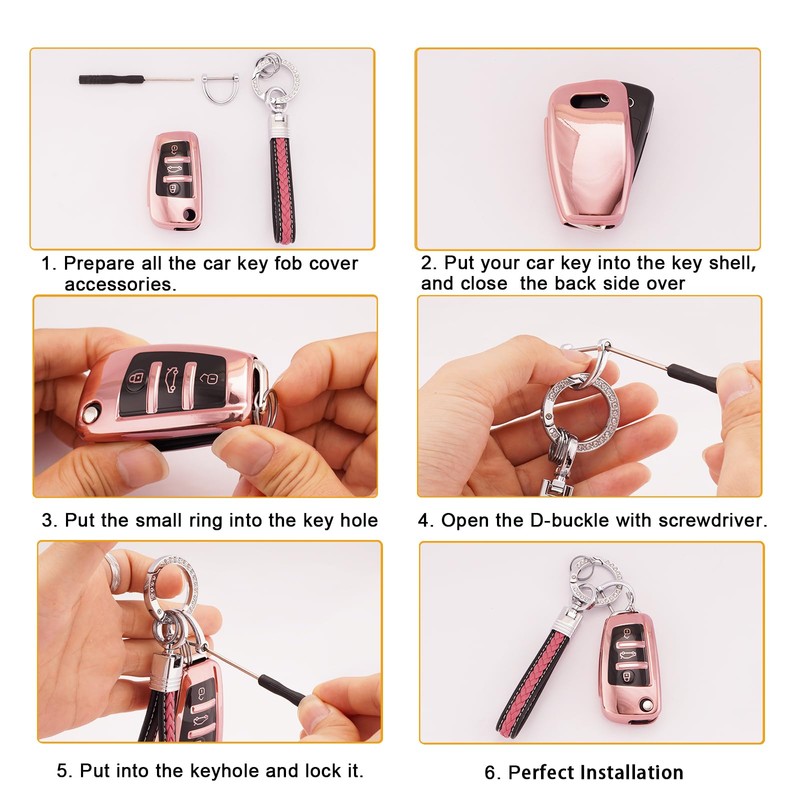 1. Prepare all the car key fob cover accessories.

2. Put your car key into the key shell, and close the back side over

3. Put the small ring into the key hole

4. Open the D-buckle with screwdriver.

5. Put into the keyhole and lock it.

6. Perfect Installation