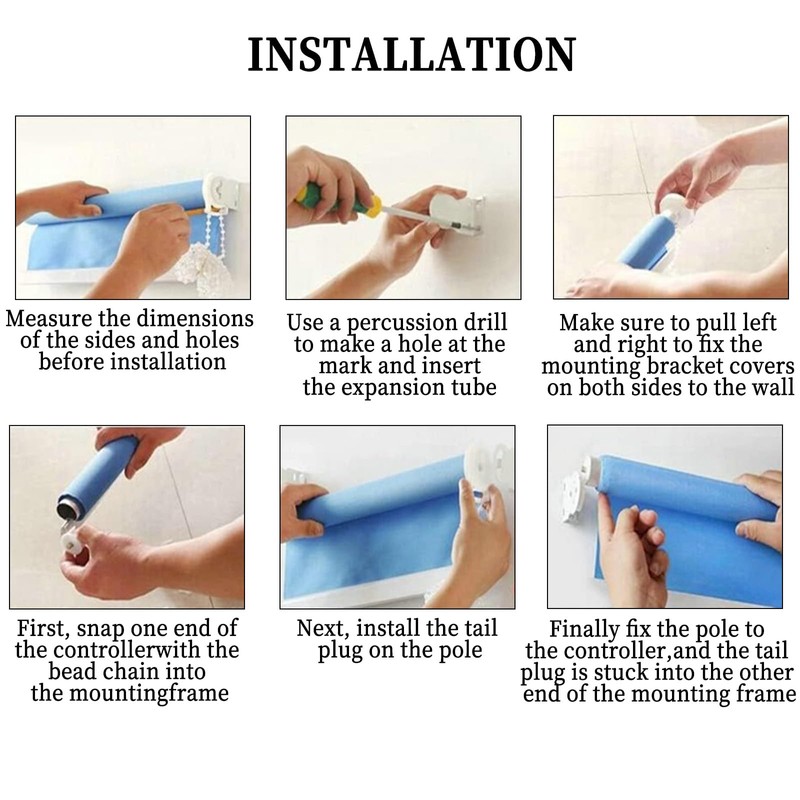 INSTALLATION

Measure the dimensions of the sides and holes before installation

Use a percussion drill to make a hole at the mark and insert the expansion tube

Make sure to pull left and right to fix the mounting bracket covers on both sides to the wall

First, snap one end of the controllerwith the bead chain into the mountingframe

Next, install the tail plug on the pole

Finally fix the pole to the controller,and the tail plug is stuck into the other end of the mounting frame