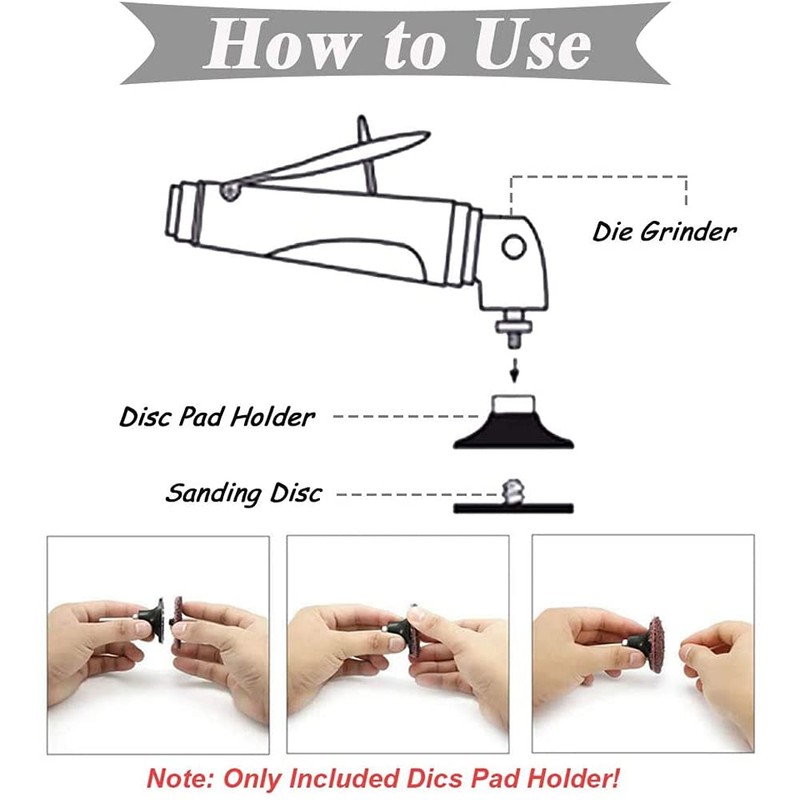 How to Use

Die Grinder

Disc Pad Holder

Sanding Disc

Note: Only Included Dics Pad Holder!