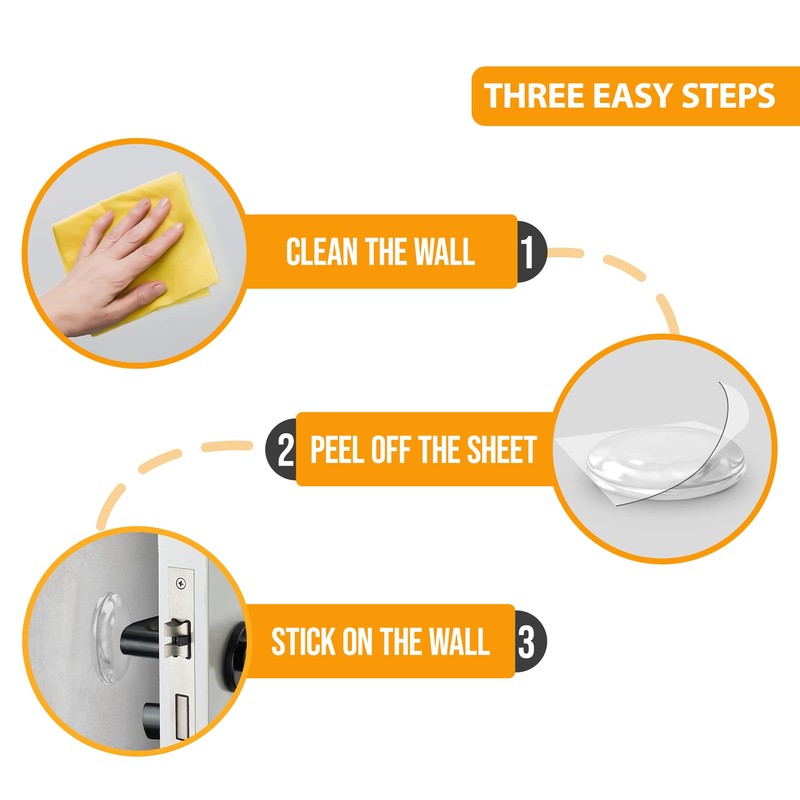 THREE EASY STEPS

CLEAN THE WALL 1

2 PEEL OFF THE SHEET

STICK ON THE WALL 3